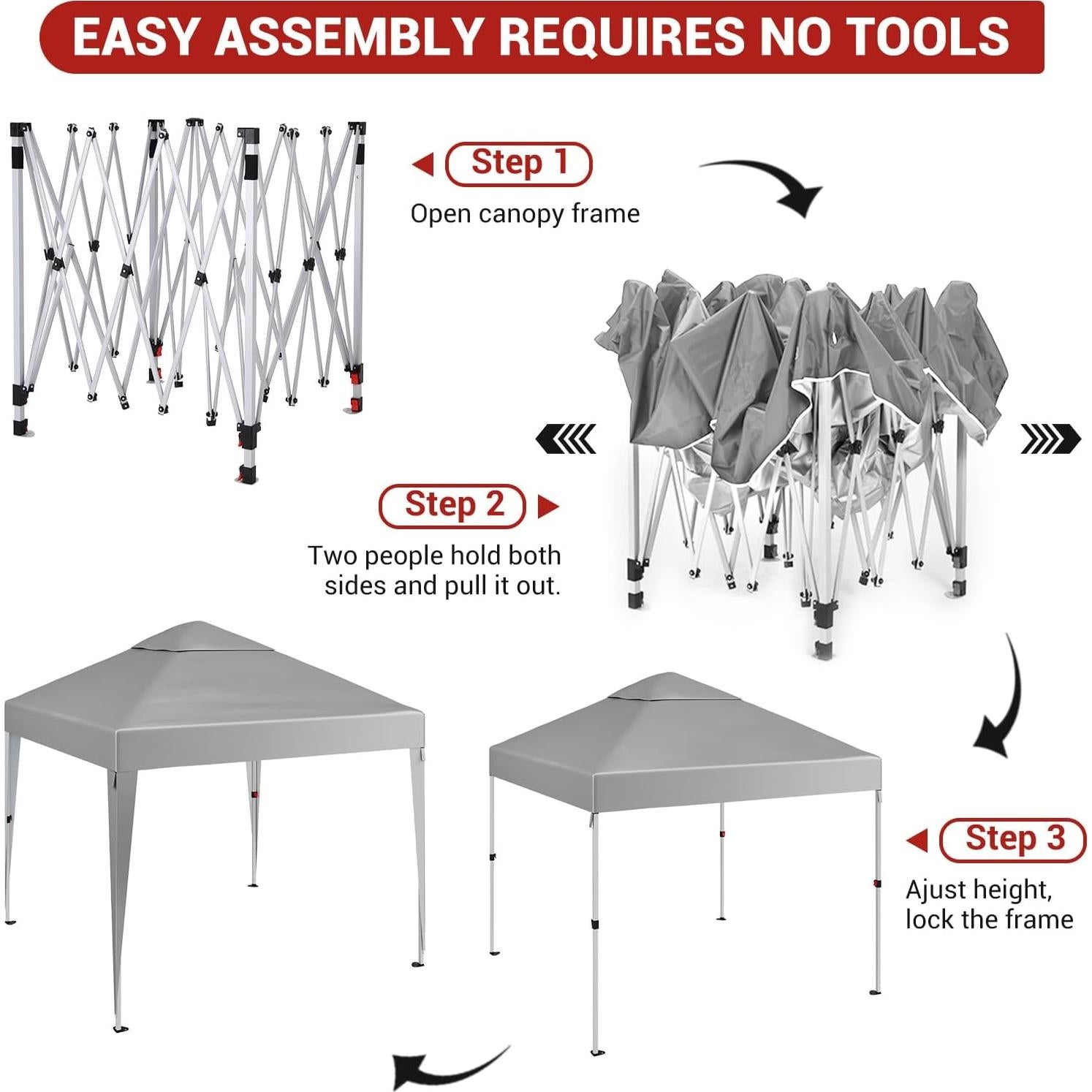 EASY ASSEMBLY REQUIRES NO TOOLS

Step 1

Open canopy frame

Step 2

Two people hold both sides and pull it out.

Step 3

Ajust height, lock the frame