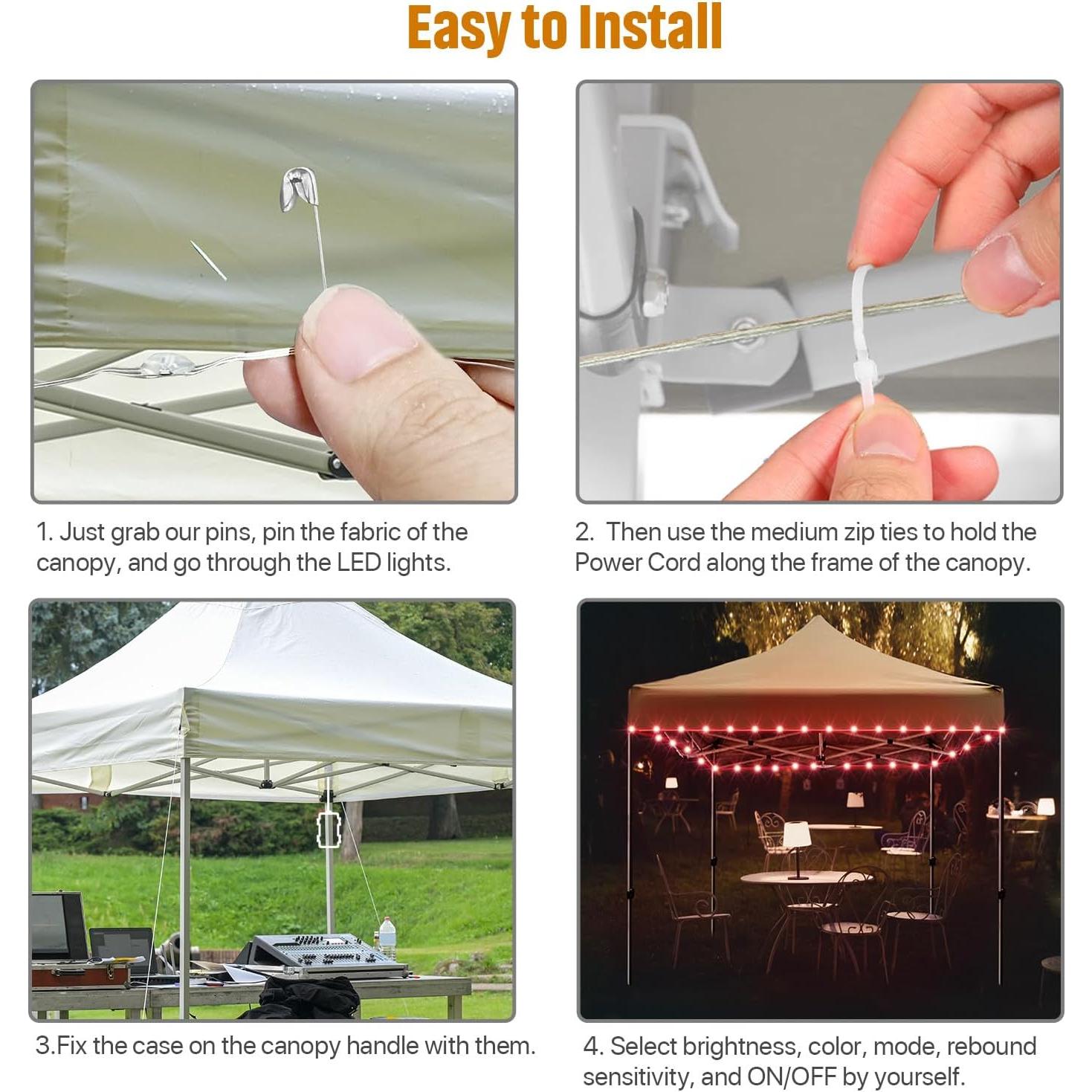 Easy to Install

1. Just grab our pins, pin the fabric of the canopy, and go through the LED lights.

2.  Then use the medium zip ties to hold the Power Cord along the frame of the canopy.

3.Fix the case on the canopy handle with them.

4. Select brightness, color, mode, rebound sensitivity, and ON/OFF by yourself.