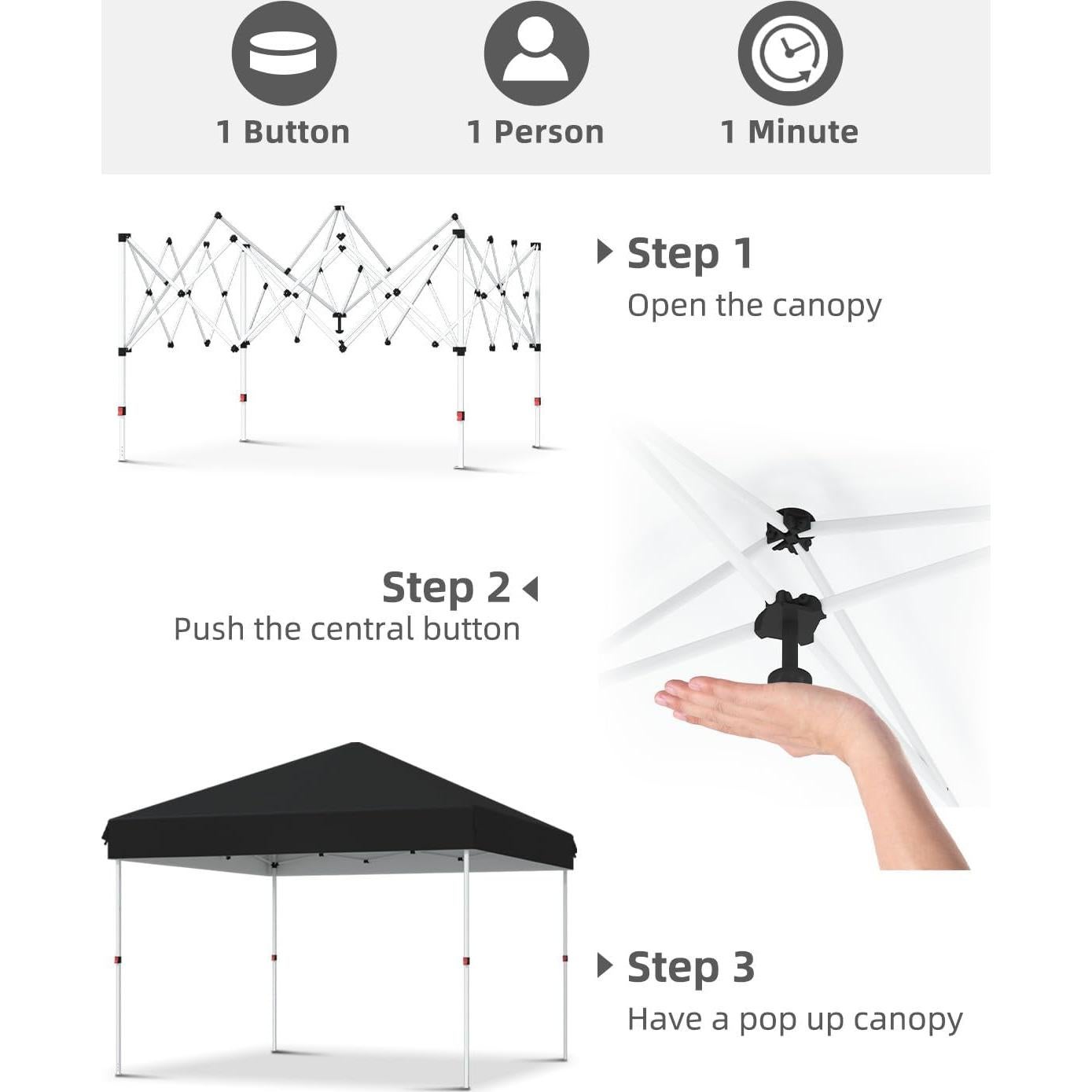 1 Button

1 Person

1 Minute

Step 1
Open the canopy

Step 2
Push the central button

Step 3
Have a pop up canopy