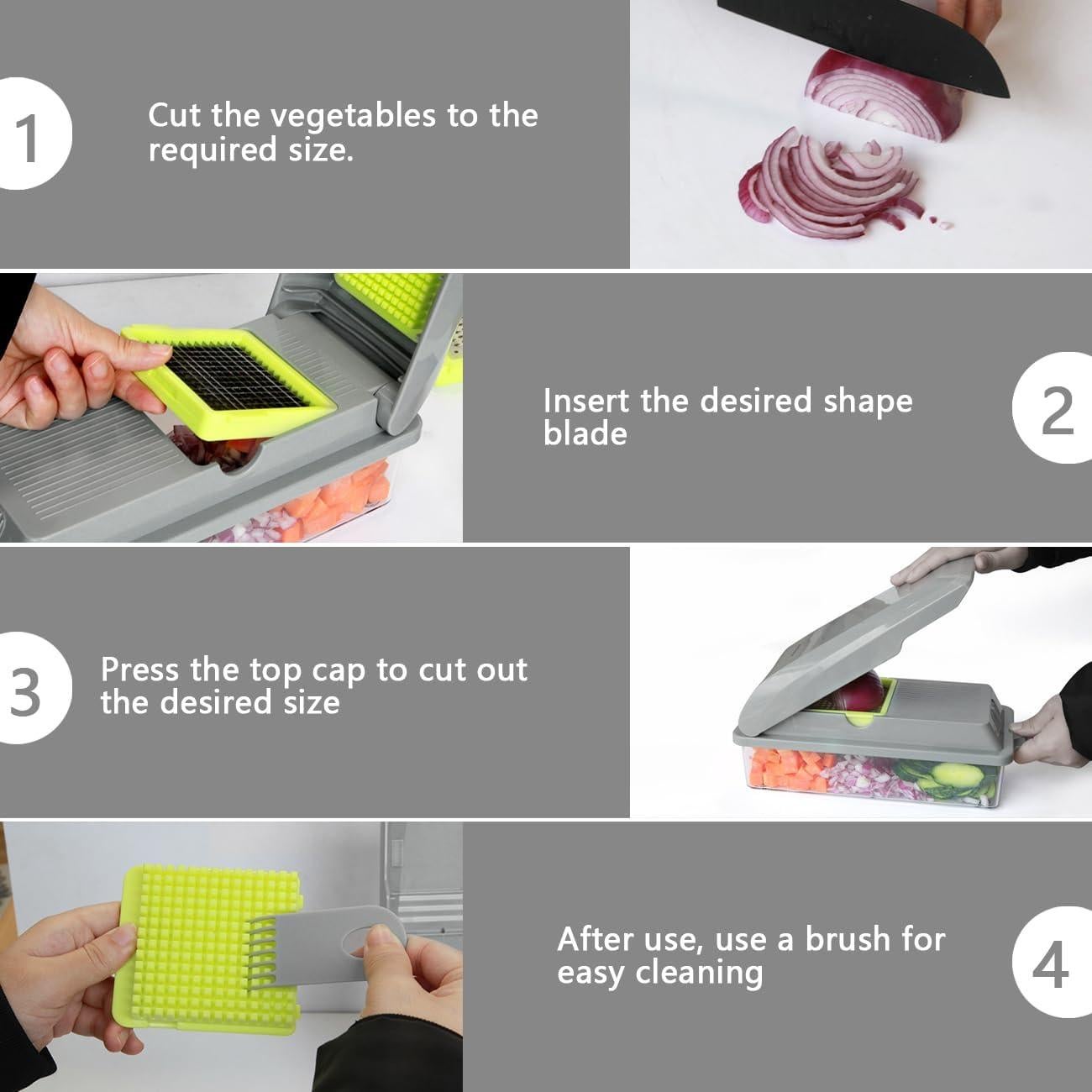 1

Cut the vegetables to the required size.

Insert the desired shape blade

2

3

Press the top cap to cut out the desired size

After use, use a brush for easy cleaning

4