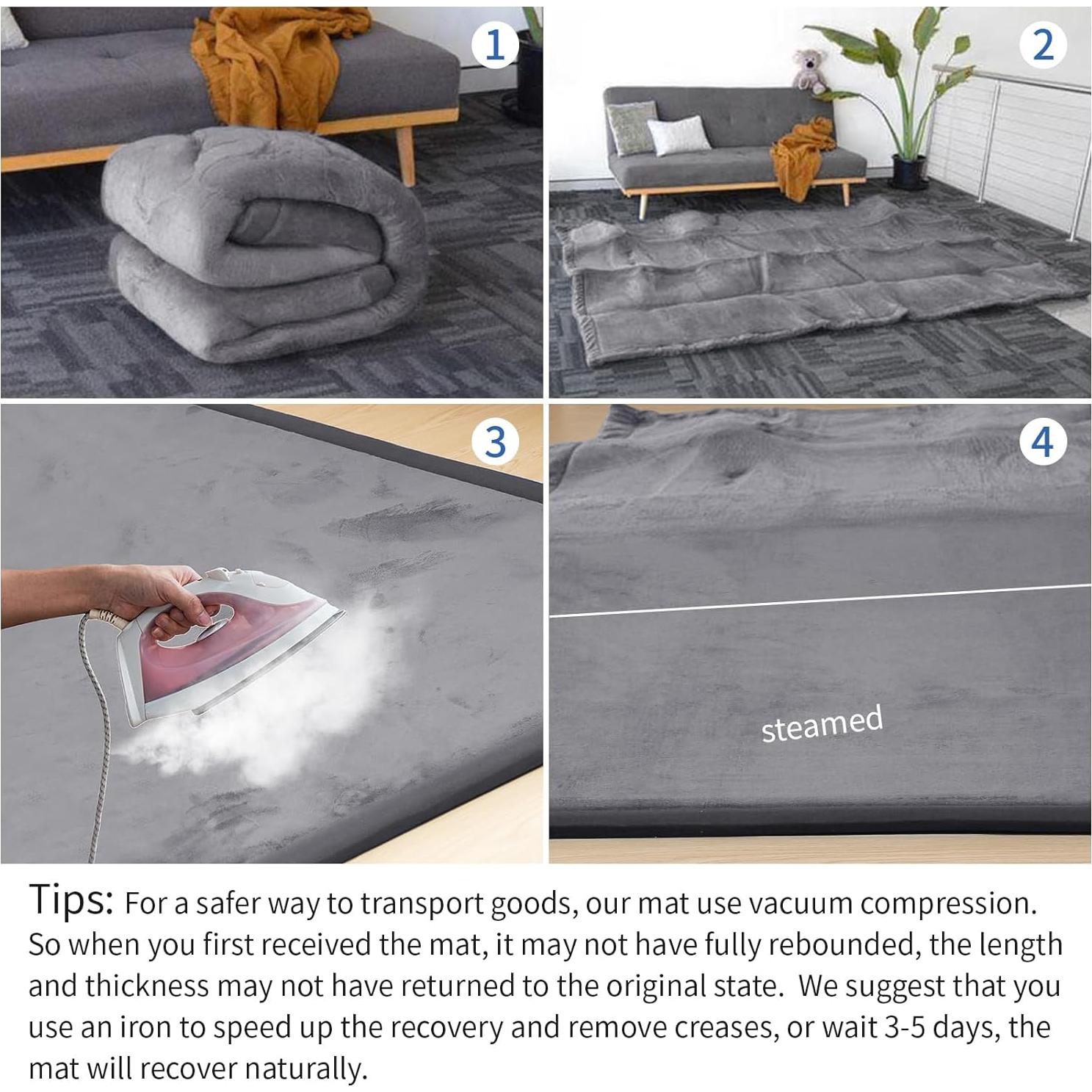 1

2

3

4

steamed

Tips: For a safer way to transport goods, our mat use vacuum compression. So when you first received the mat, it may not have fully rebounded, the length and thickness may not have returned to the original state. We suggest that you use an iron to speed up the recovery and remove creases, or wait 3-5 days, the mat will recover naturally.