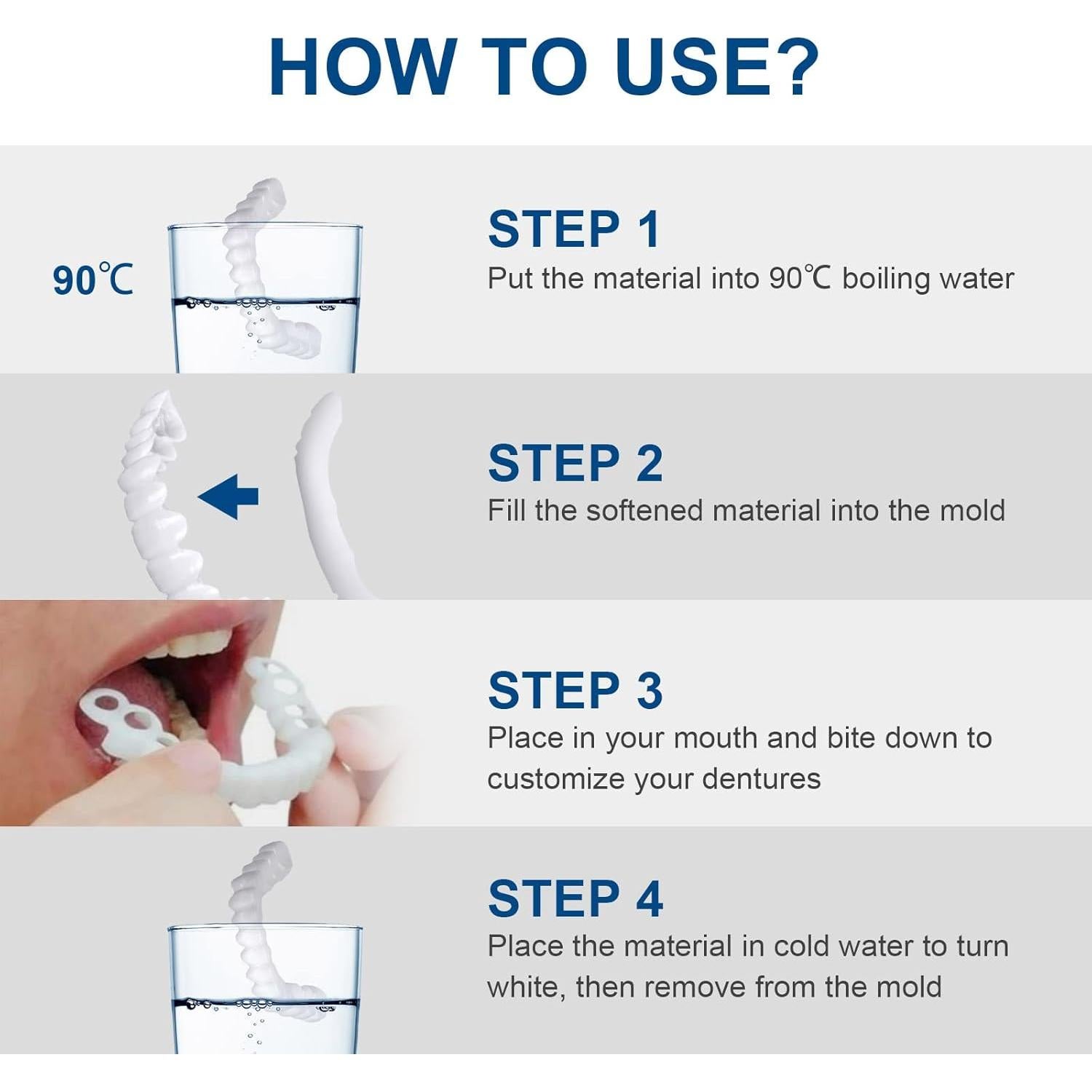 HOW TO USE?

90℃

STEP 1
Put the material into 90℃ boiling water

STEP 2
Fill the softened material into the mold

STEP 3
Place in your mouth and bite down to customize your dentures

STEP 4
Place the material in cold water to turn white, then remove from the mold