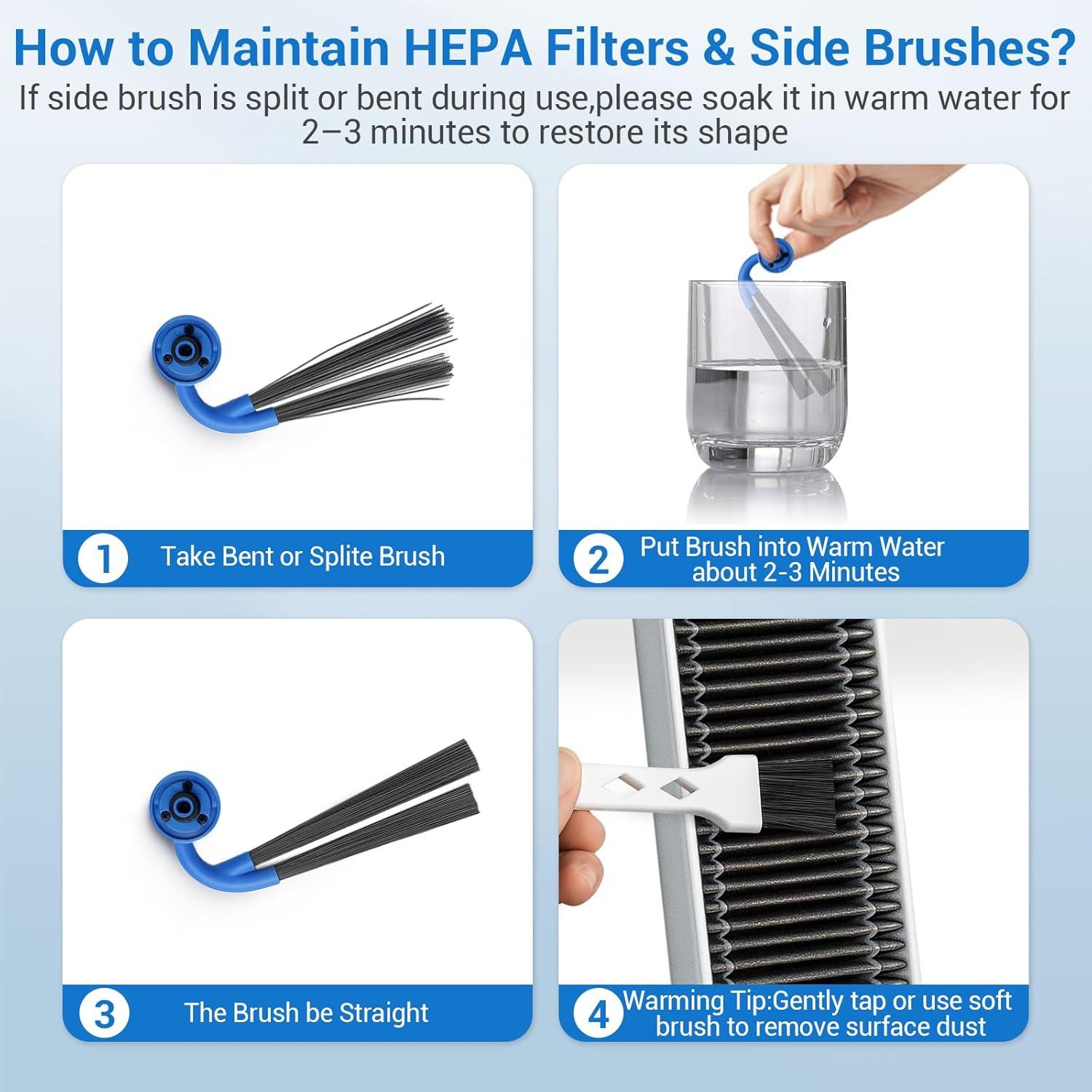 How to Maintain HEPA Filters & Side Brushes?
If side brush is split or bent during use,please soak it in warm water for 2–3 minutes to restore its shape

1 Take Bent or Splite Brush

2 Put Brush into Warm Water about 2-3 Minutes

3 The Brush be Straight

4 Warming Tip:Gently tap or use soft brush to remove surface dust