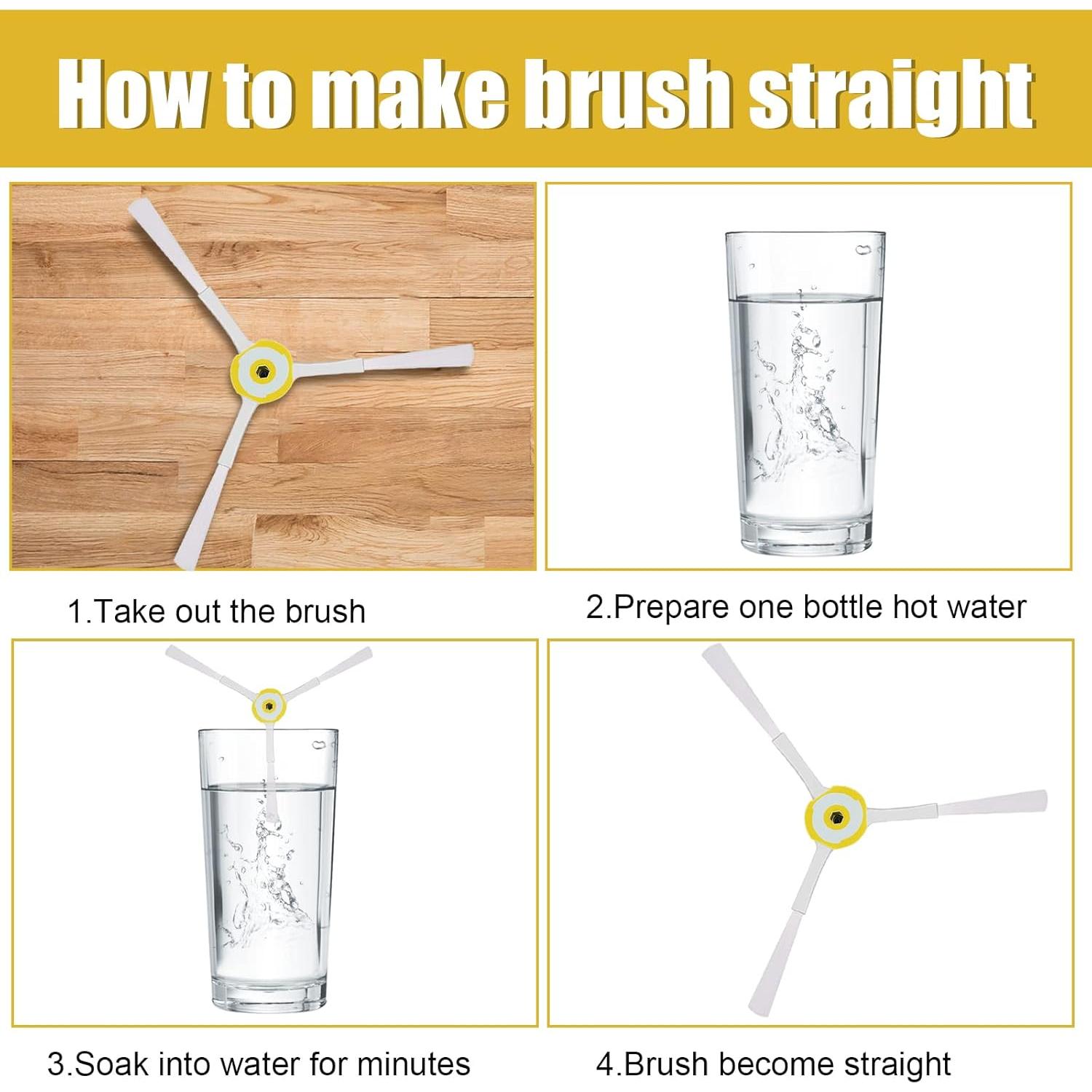 How to make brush straight

1.Take out the brush

2.Prepare one bottle hot water

3.Soak into water for minutes

4.Brush become straight