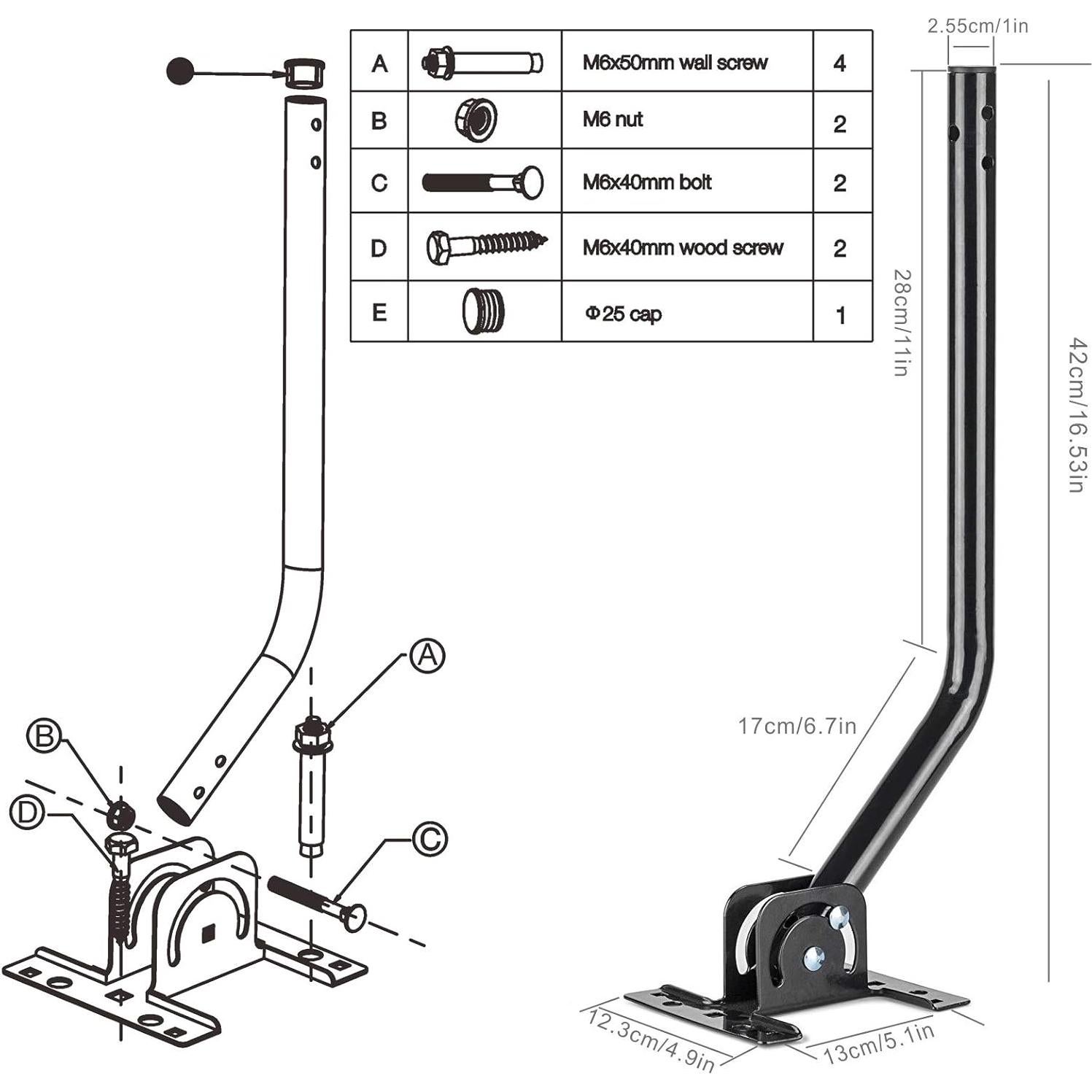 | A | | M6x50mm wall screw | 4 |
|---|---|---|---|
| B | | M6 nut | 2 |
| C | | M6x40mm bolt | 2 |
| D | | M6x40mm wood screw | 2 |
| E | | Φ25 cap | 1 |

A

B

D

C

2.55cm/1in

28cm/11in

42cm/16.53in

17cm/6.7in

12.3cm/4.9in

13cm/5.1in