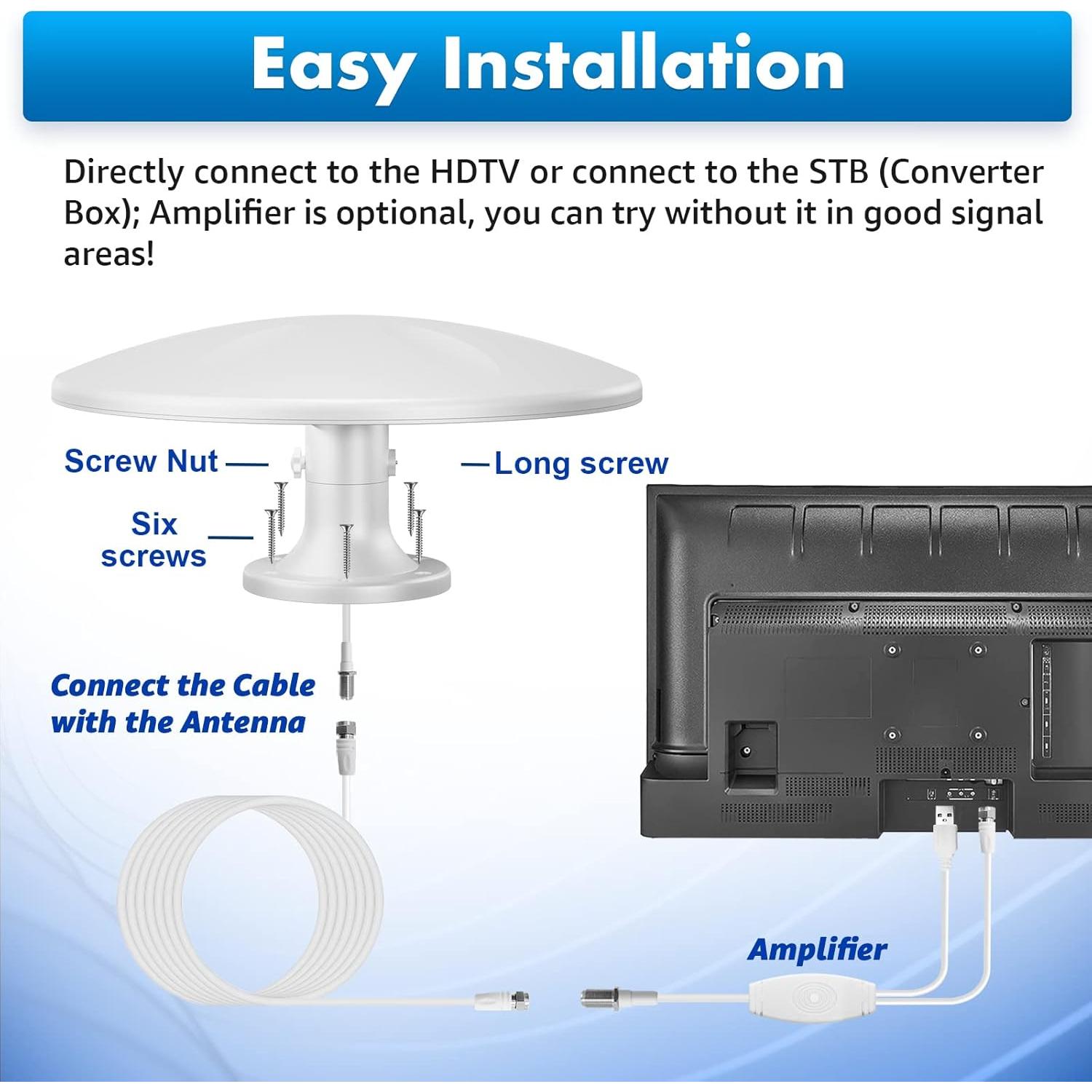 Easy Installation

Directly connect to the HDTV or connect to the STB (Converter Box); Amplifier is optional, you can try without it in good signal areas!

Screw Nut

Long screw

Six screws

Connect the Cable with the Antenna

Amplifier