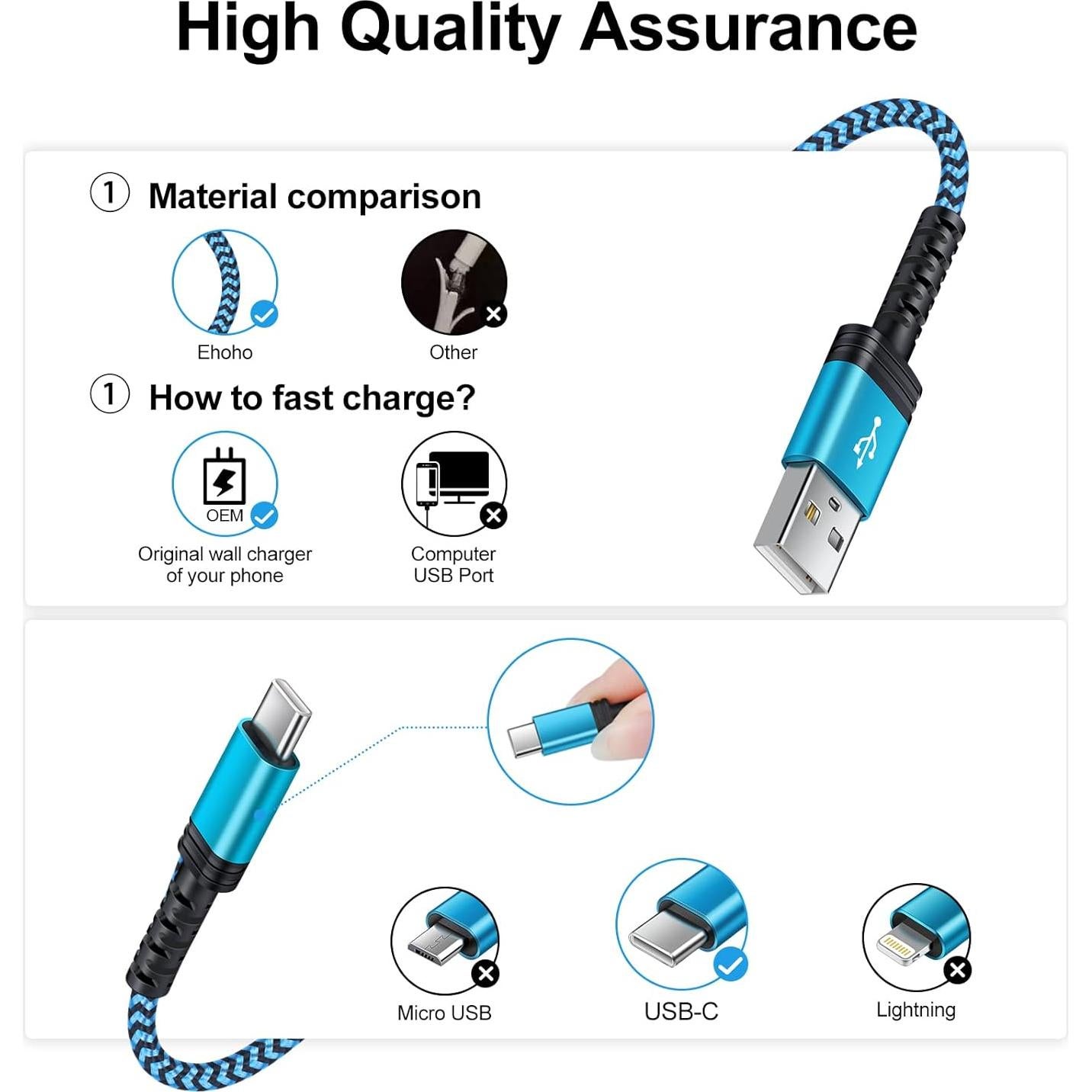 High Quality Assurance

① Material comparison

Ehoho

Other

① How to fast charge?

OEM

Original wall charger of your phone

Computer USB Port

Micro USB

USB-C

Lightning