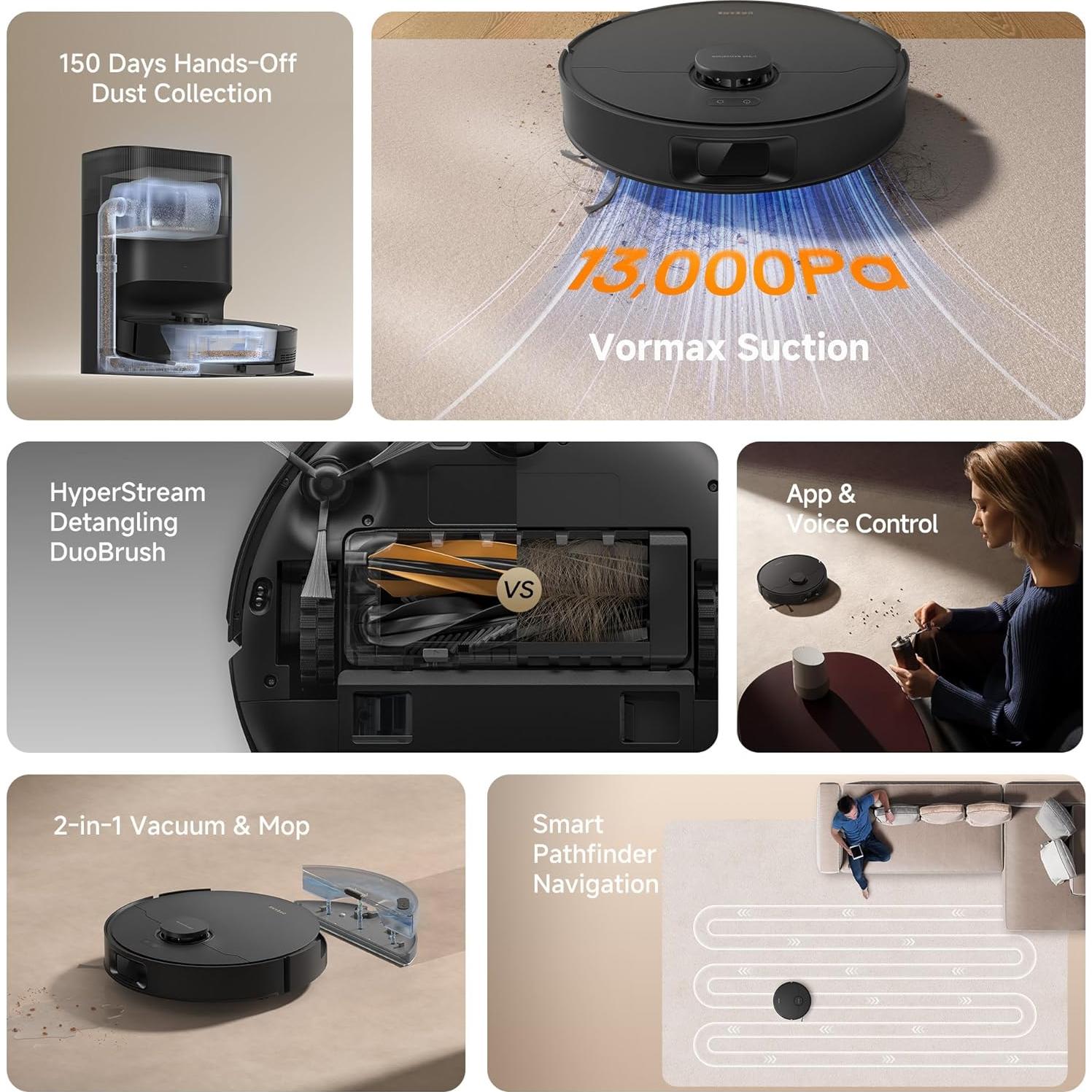 150 Days Hands-Off Dust Collection

13,000Pa

Vormax Suction

HyperStream Detangling DuoBrush

VS

App & Voice Control

2-in-1 Vacuum & Mop

Smart Pathfinder Navigation