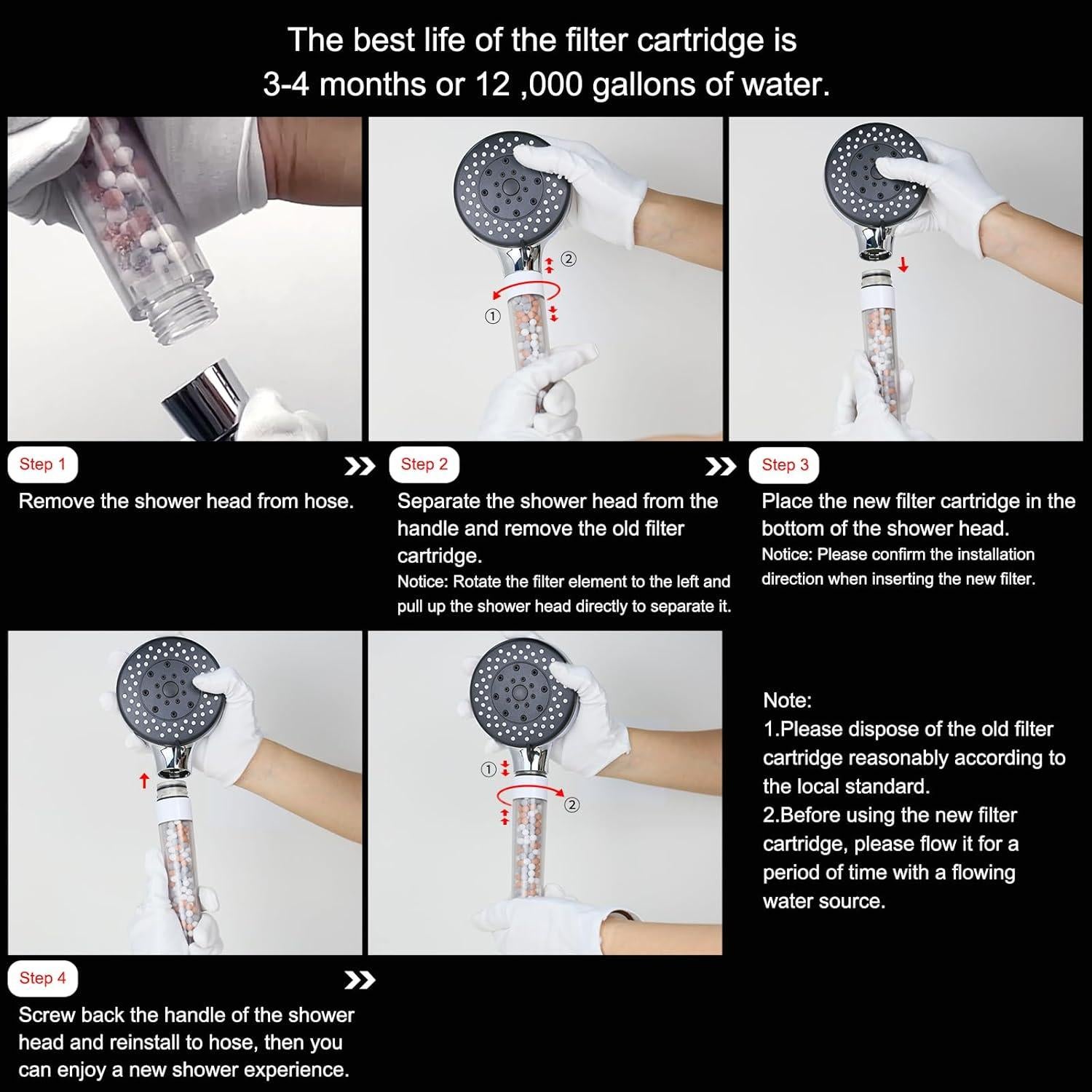 The best life of the filter cartridge is 3-4 months or 12 ,000 gallons of water.

②

①

Step 1

Remove the shower head from hose.

Step 2

Separate the shower head from the handle and remove the old filter cartridge.

Notice: Rotate the filter element to the left and pull up the shower head directly to separate it.

Step 3

Place the new filter cartridge in the bottom of the shower head.

Notice: Please confirm the installation direction when inserting the new filter.

①

②

Step 4

Screw back the handle of the shower head and reinstall to hose, then you can enjoy a new shower experience.

Note:
1.Please dispose of the old filter cartridge reasonably according to the local standard.
2.Before using the new filter cartridge, please flow it for a period of time with a flowing water source.