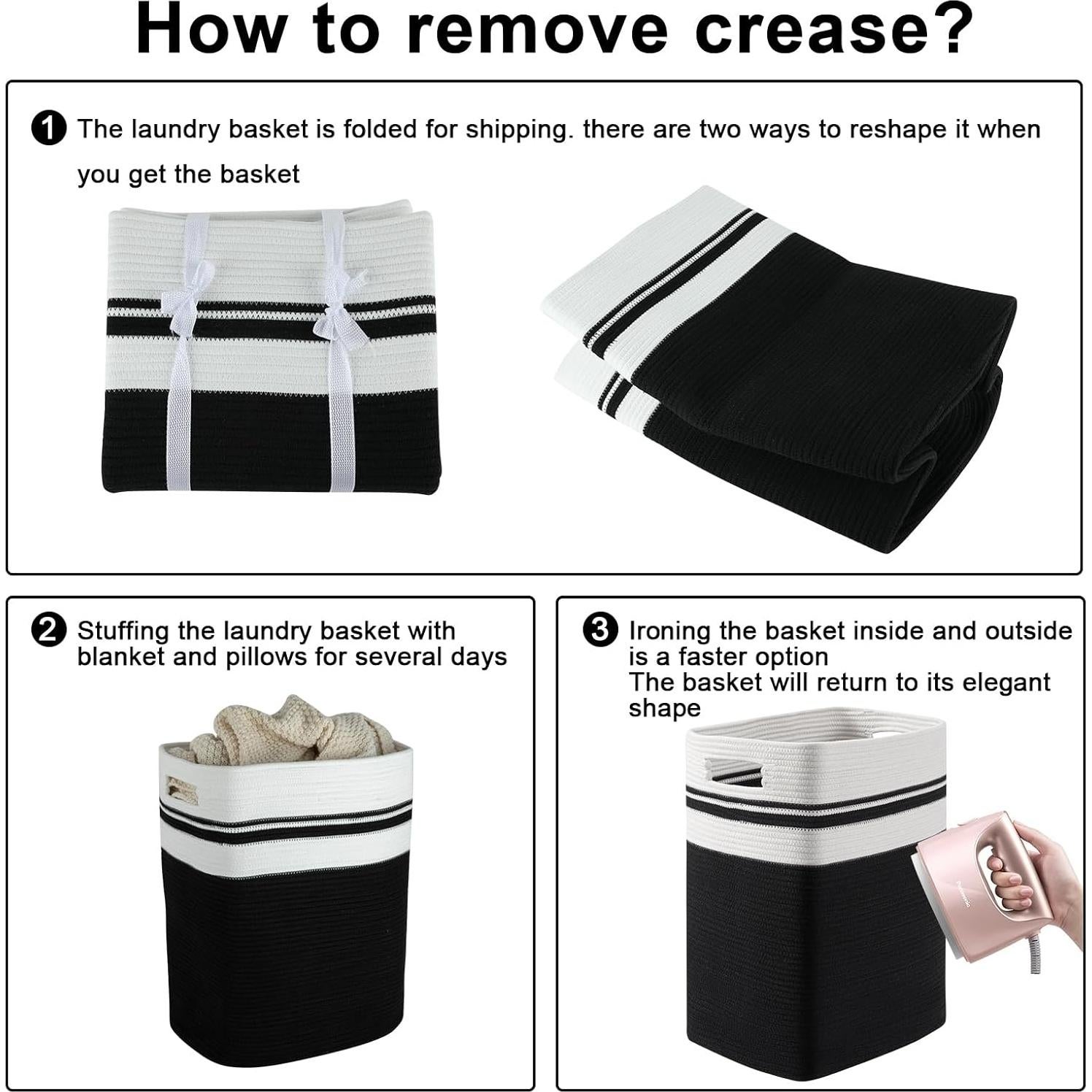 How to remove crease?

1 The laundry basket is folded for shipping. there are two ways to reshape it when you get the basket

2 Stuffing the laundry basket with blanket and pillows for several days

3 Ironing the basket inside and outside is a faster option
The basket will return to its elegant shape

Panasonic