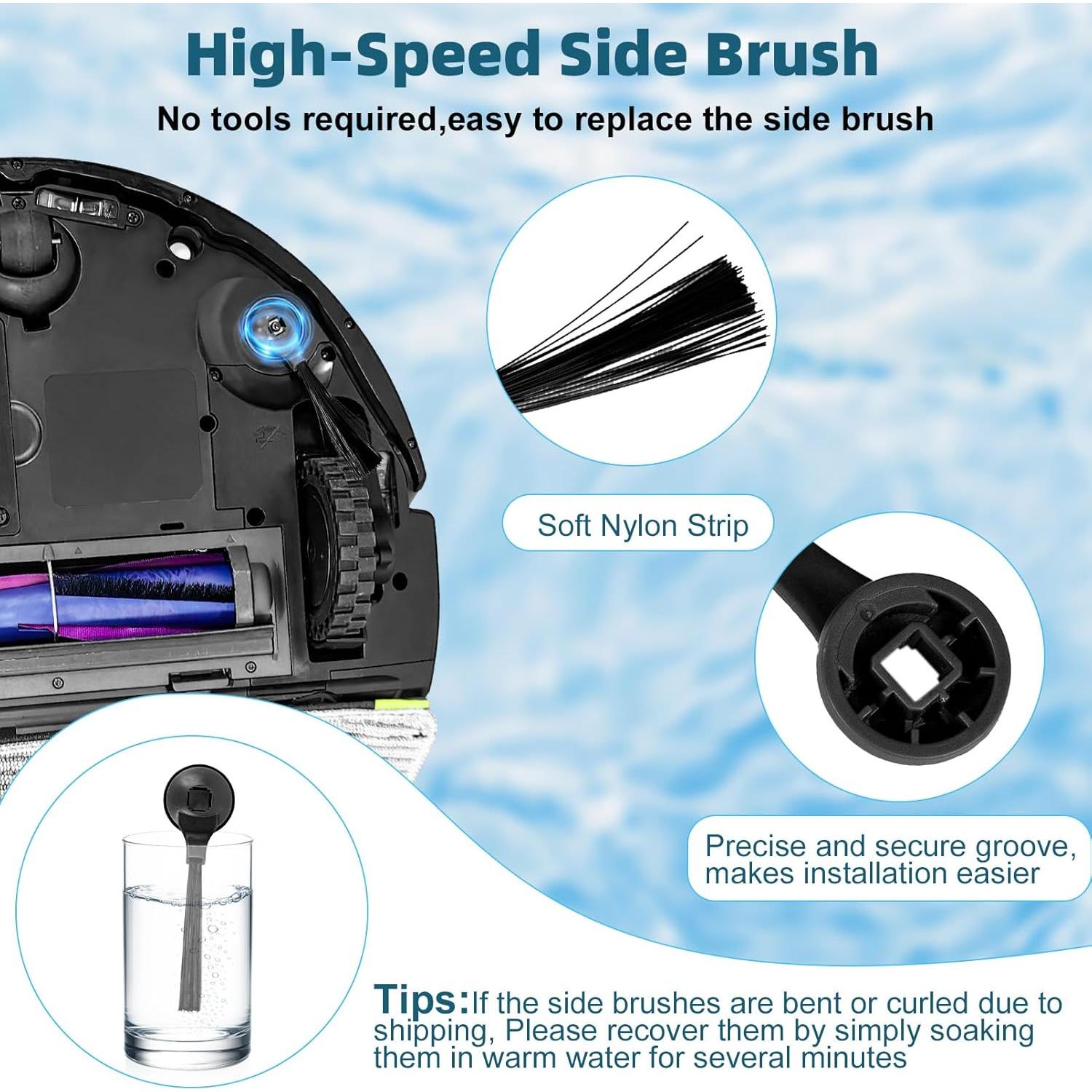 High-Speed Side Brush

No tools required,easy to replace the side brush

Soft Nylon Strip

Precise and secure groove, makes installation easier

Tips:If the side brushes are bent or curled due to shipping, Please recover them by simply soaking them in warm water for several minutes