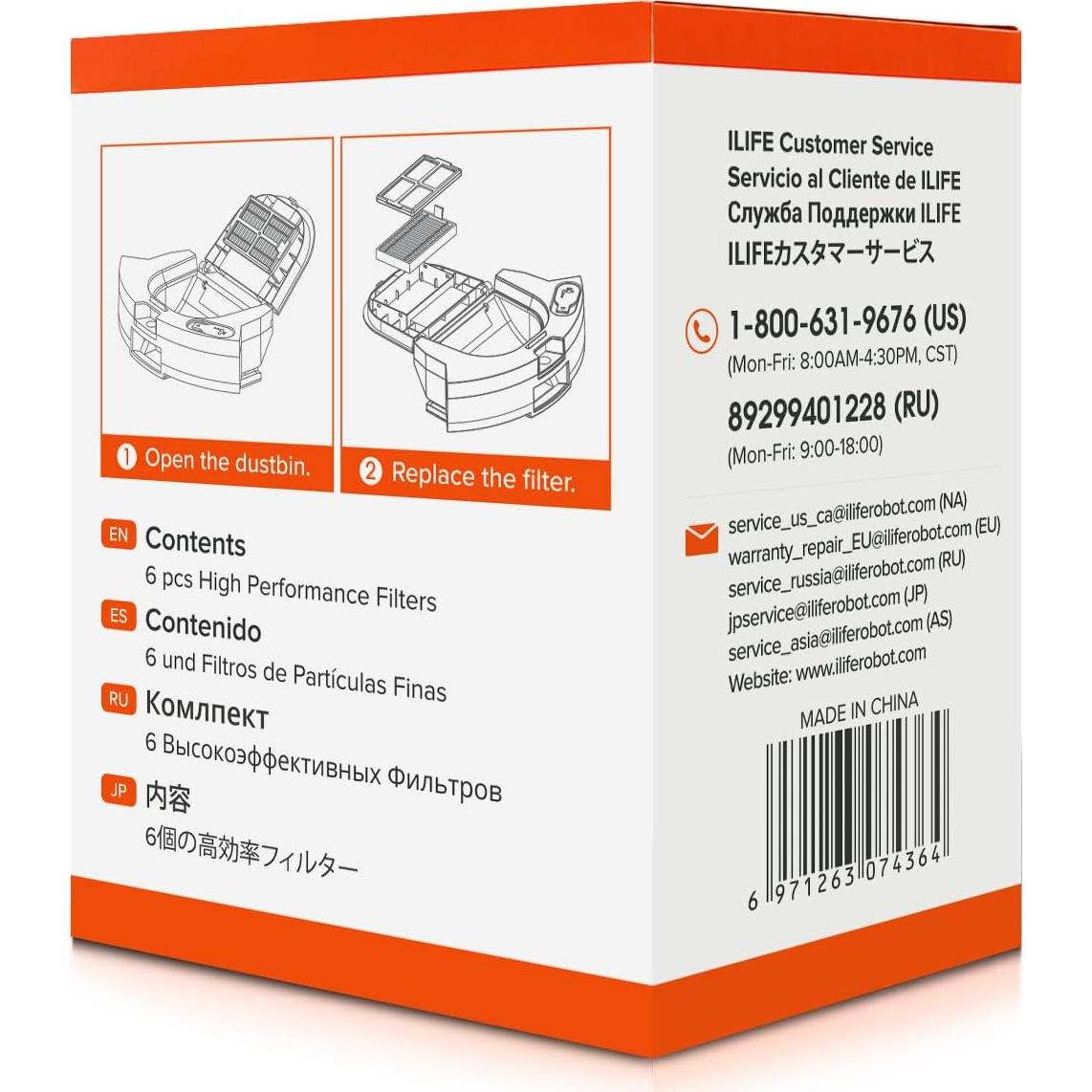 ① Open the dustbin.

② Replace the filter.

EN Contents
6 pcs High Performance Filters

ES Contenido
6 und Filtros de Partículas Finas

RU Комплект
6 Высокоэффективных Фильтров

JP 内容
6個の高効率フィルター

ILIFE Customer Service
Servicio al Cliente de ILIFE
Служба Поддержки ILIFE
ILIFEカスタマーサービス

1-800-631-9676 (US)
(Mon-Fri: 8:00AM-4:30PM, CST)

89299401228 (RU)
(Mon-Fri: 9:00-18:00)

service_us_ca@iliferobot.com (NA)
warranty_repair_EU@iliferobot.com (EU)
service_russia@iliferobot.com (RU)
jpservice@iliferobot.com (JP)
service_asia@iliferobot.com (AS)
Website: www.iliferobot.com

MADE IN CHINA

6 971263 074364