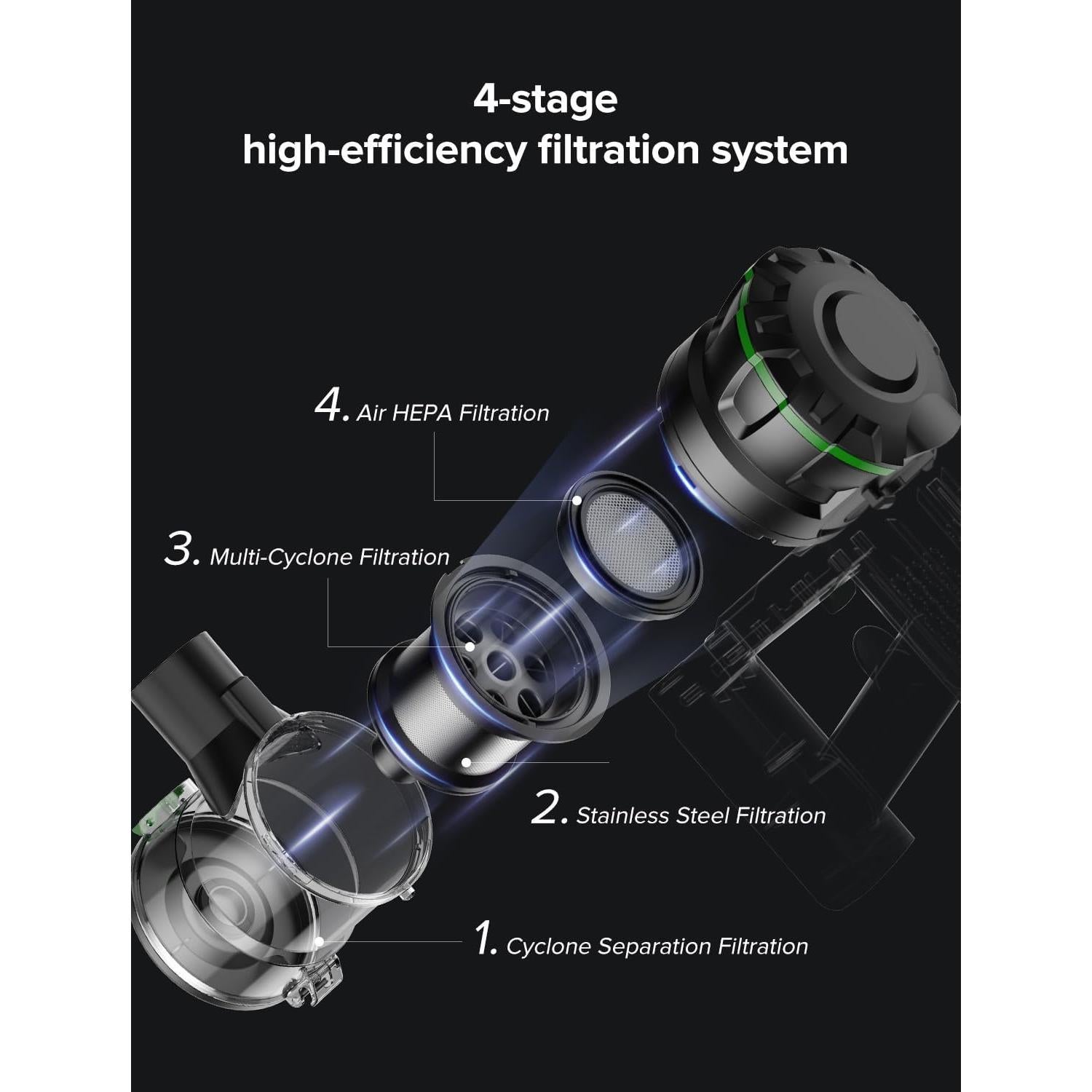 4-stage
high-efficiency filtration system

4. Air HEPA Filtration

3. Multi-Cyclone Filtration

2. Stainless Steel Filtration

1. Cyclone Separation Filtration