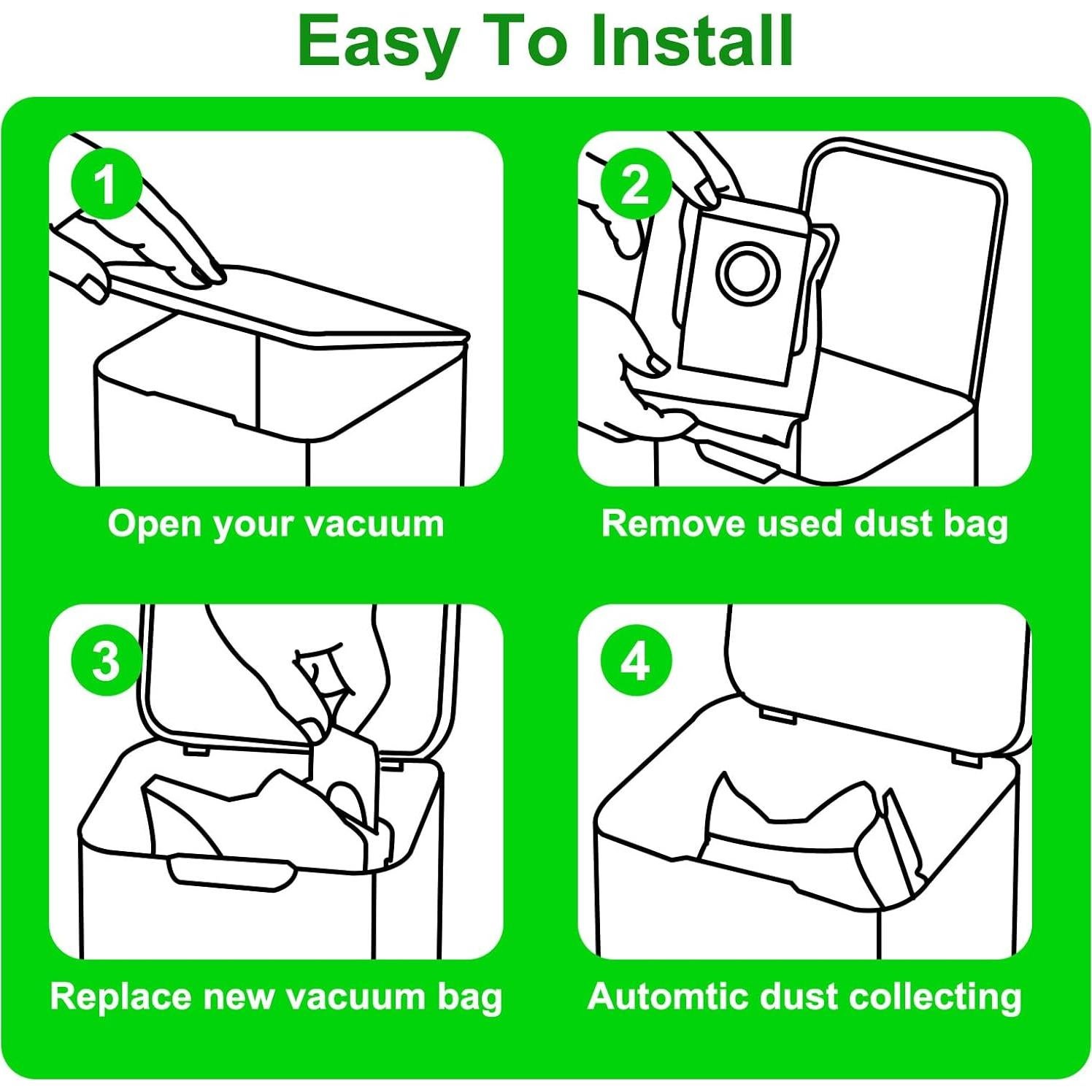 Easy To Install

1

Open your vacuum

2

Remove used dust bag

3

Replace new vacuum bag

4

Automtic dust collecting