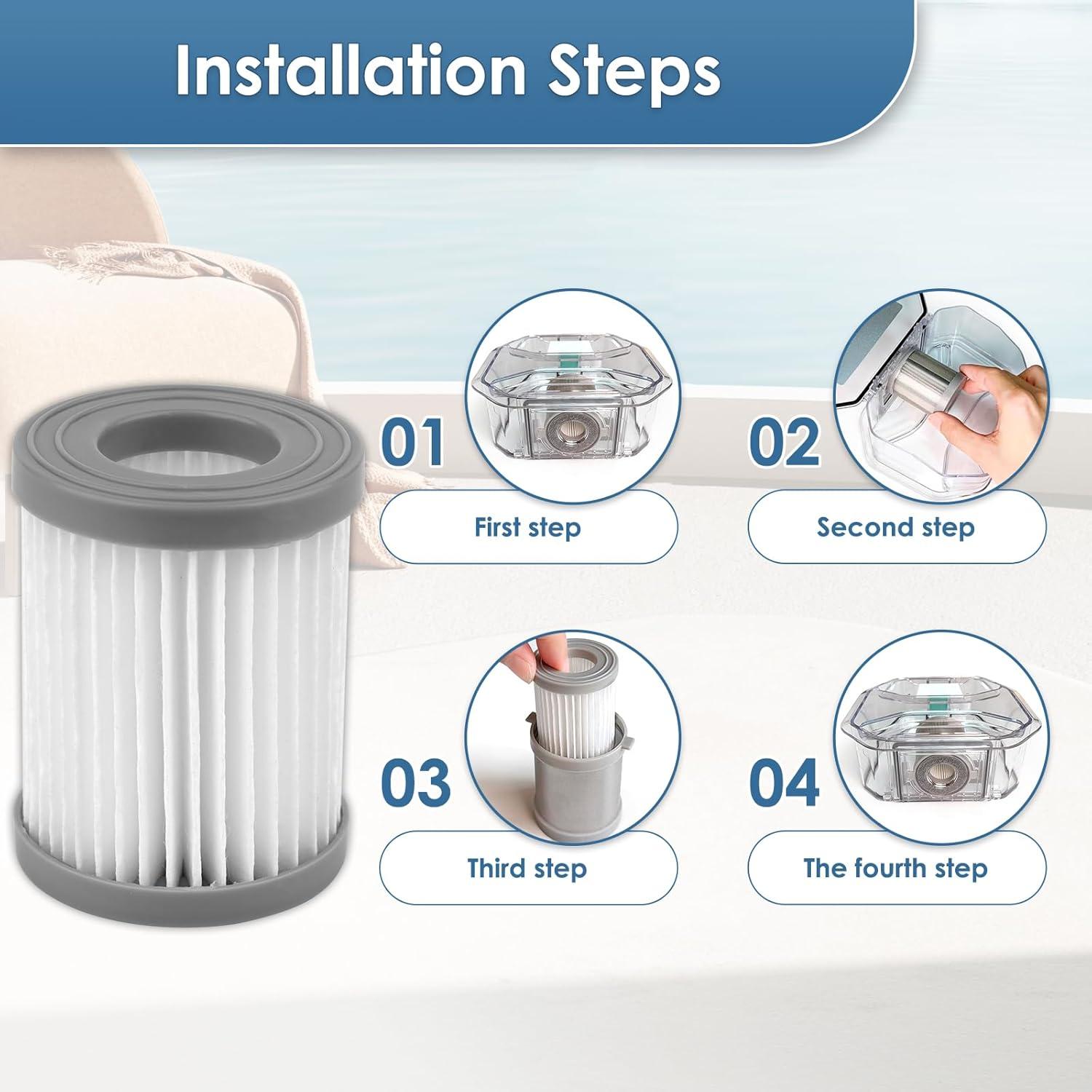 Installation Steps

01

First step

02

Second step

03

Third step

04

The fourth step