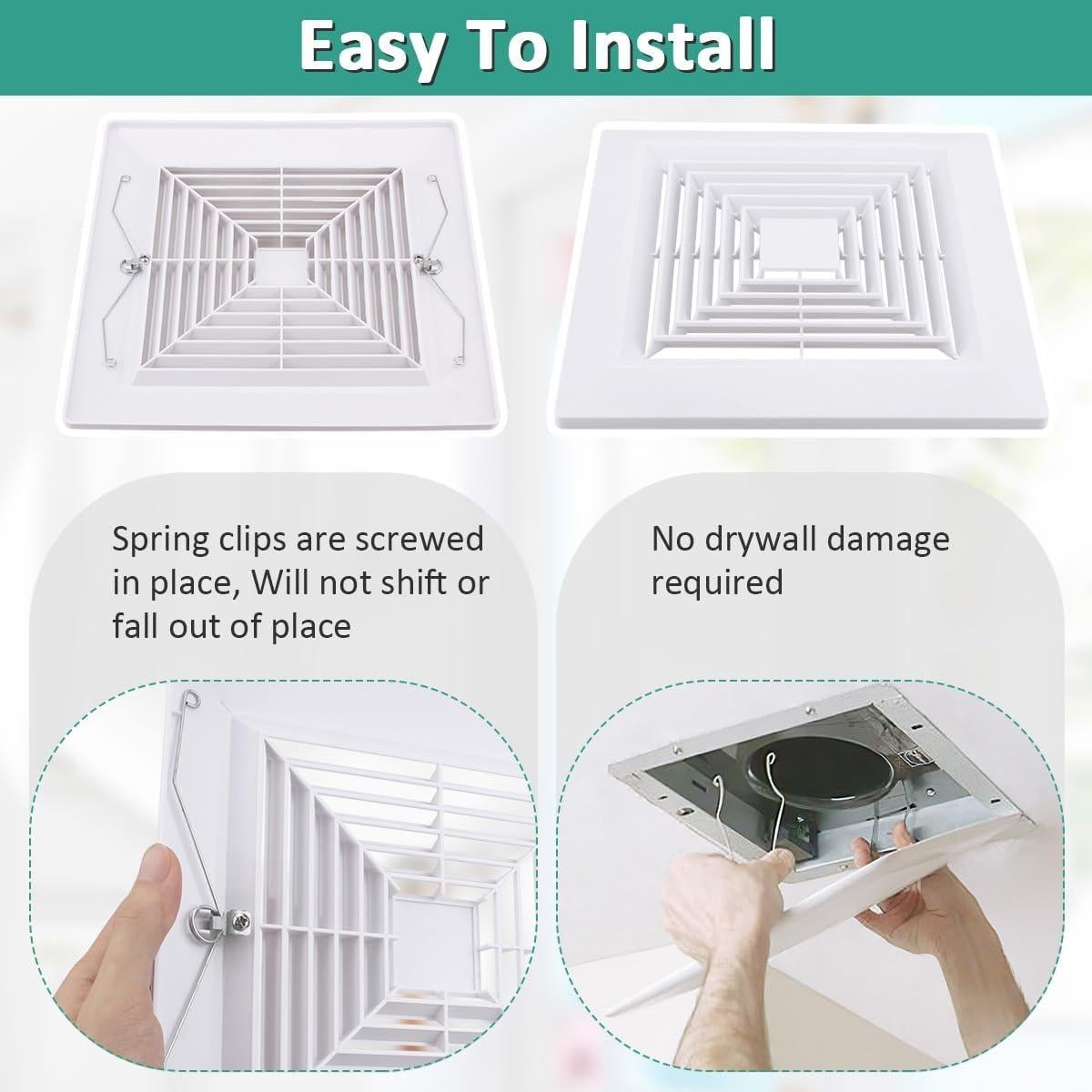 Easy To Install

Spring clips are screwed in place, Will not shift or fall out of place

No drywall damage required