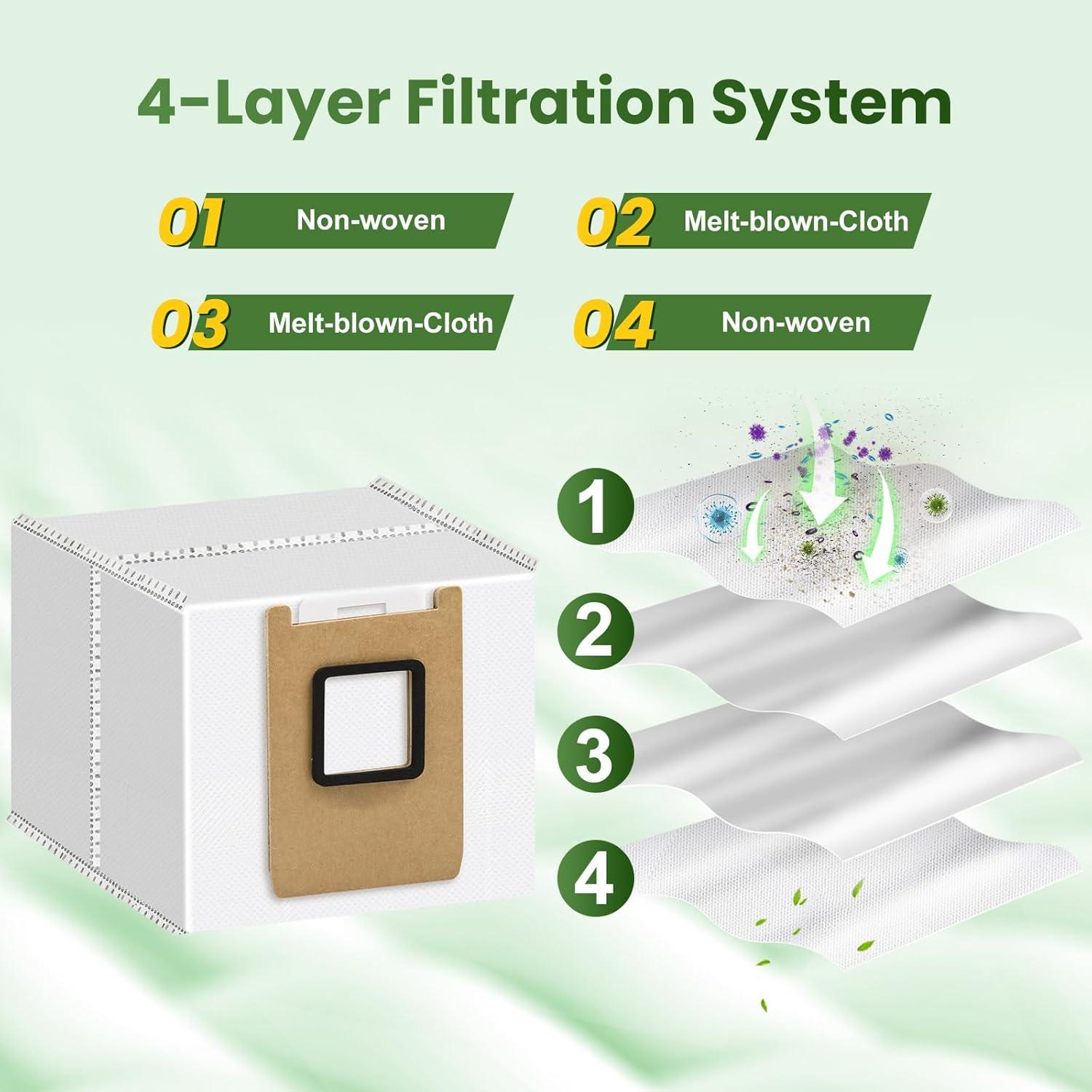 4-Layer Filtration System

01 Non-woven

02 Melt-blown-Cloth

03 Melt-blown-Cloth

04 Non-woven

1

2

3

4