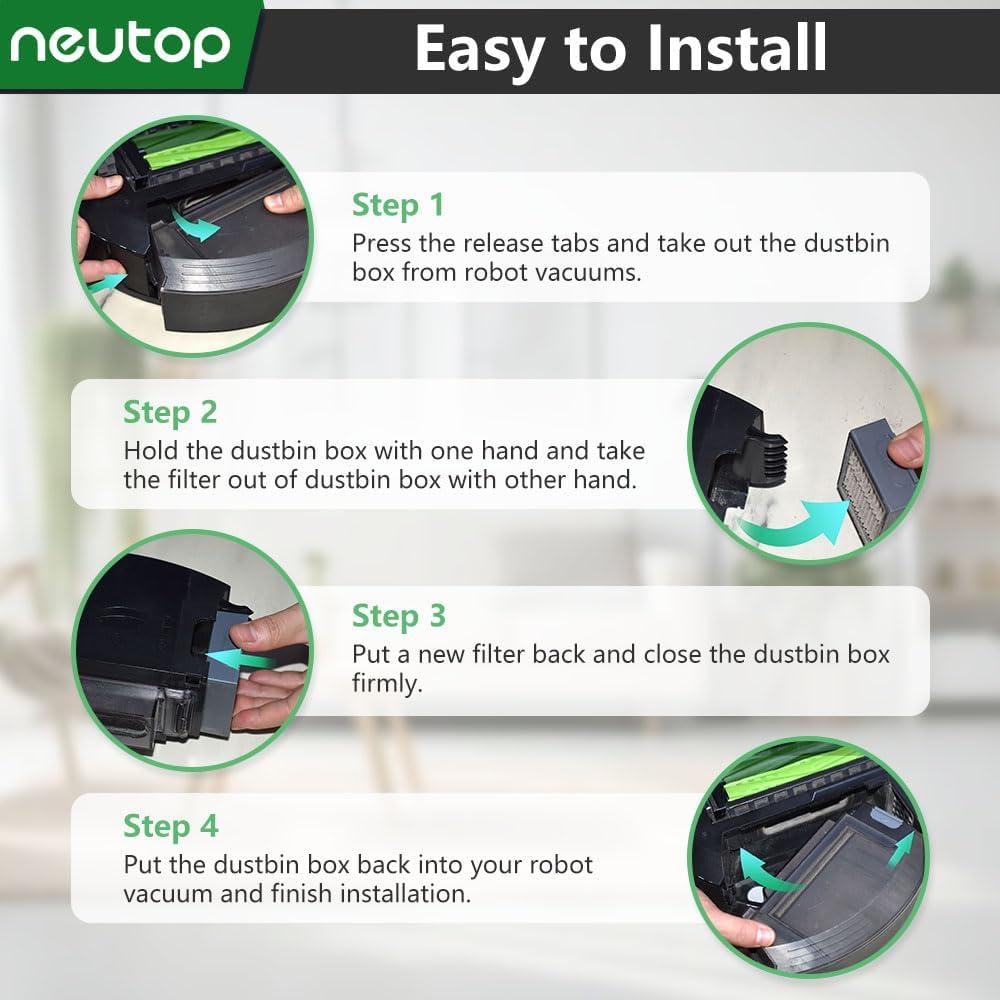 neutop

Easy to Install

Step 1
Press the release tabs and take out the dustbin box from robot vacuums.

Step 2
Hold the dustbin box with one hand and take the filter out of dustbin box with other hand.

Step 3
Put a new filter back and close the dustbin box firmly.

Step 4
Put the dustbin box back into your robot vacuum and finish installation.