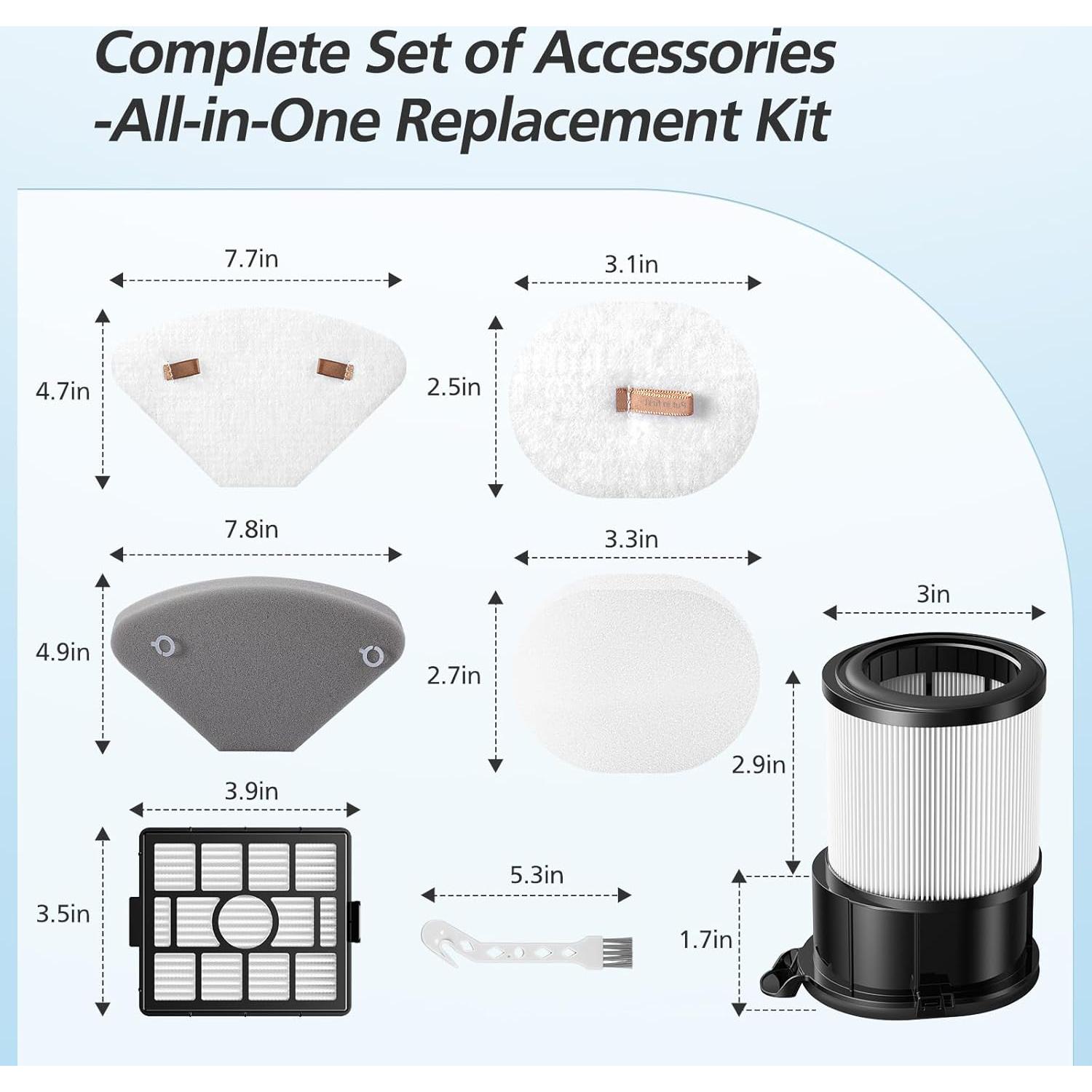 Complete Set of Accessories
-All-in-One Replacement Kit

7.7in
4.7in

3.1in
2.5in

7.8in
4.9in

3.3in
2.7in

3in
2.9in
1.7in

3.9in
3.5in

5.3in