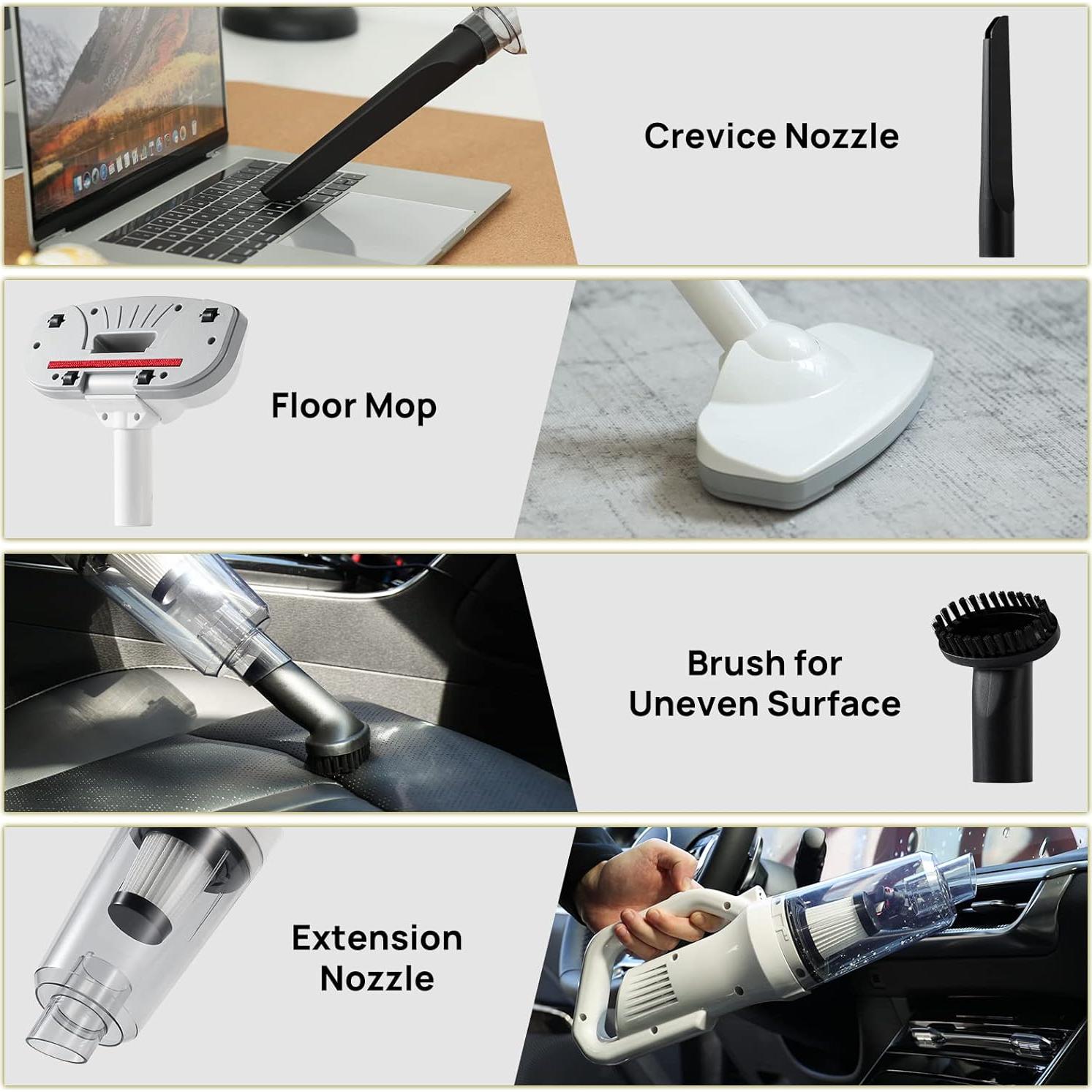 Crevice Nozzle

Floor Mop

Brush for Uneven Surface

Extension Nozzle