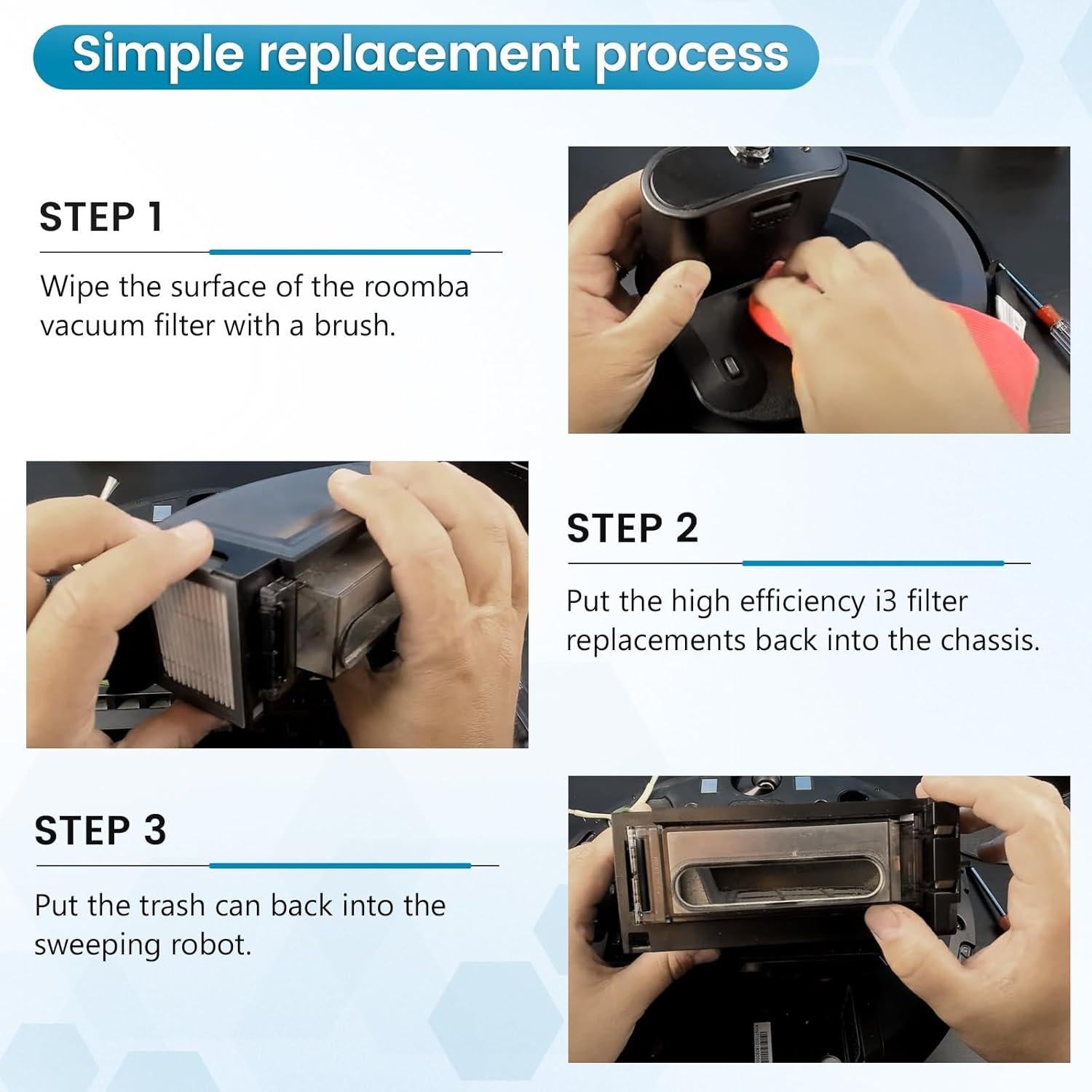 Simple replacement process

STEP 1

Wipe the surface of the roomba vacuum filter with a brush.

STEP 2

Put the high efficiency i3 filter replacements back into the chassis.

STEP 3

Put the trash can back into the sweeping robot.