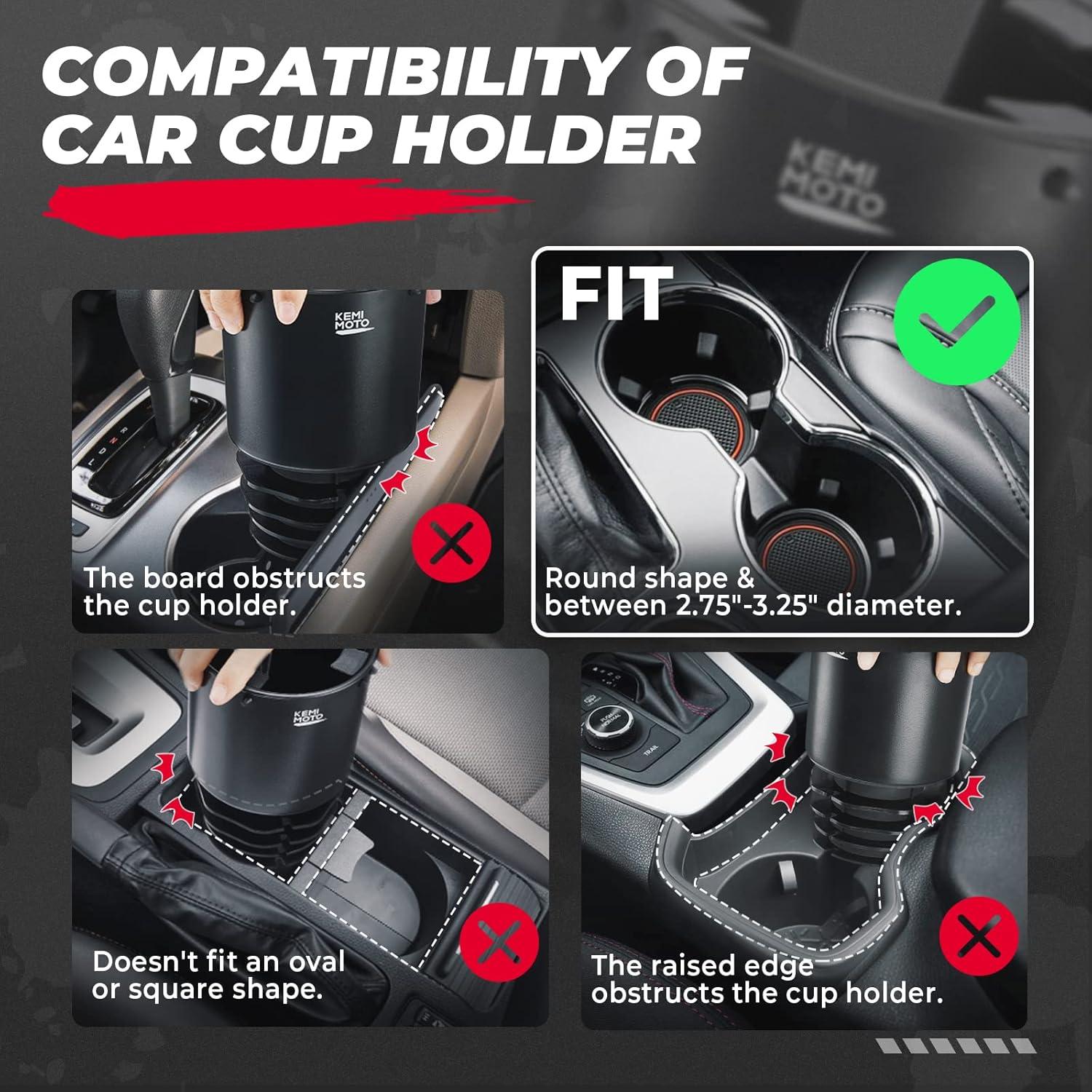 COMPATIBILITY OF CAR CUP HOLDER

KEMI MOTO

KEMI MOTO

The board obstructs the cup holder.

FIT

Round shape & between 2.75"-3.25" diameter.

KEMI MOTO

Doesn't fit an oval or square shape.

TRAIL

The raised edge obstructs the cup holder.