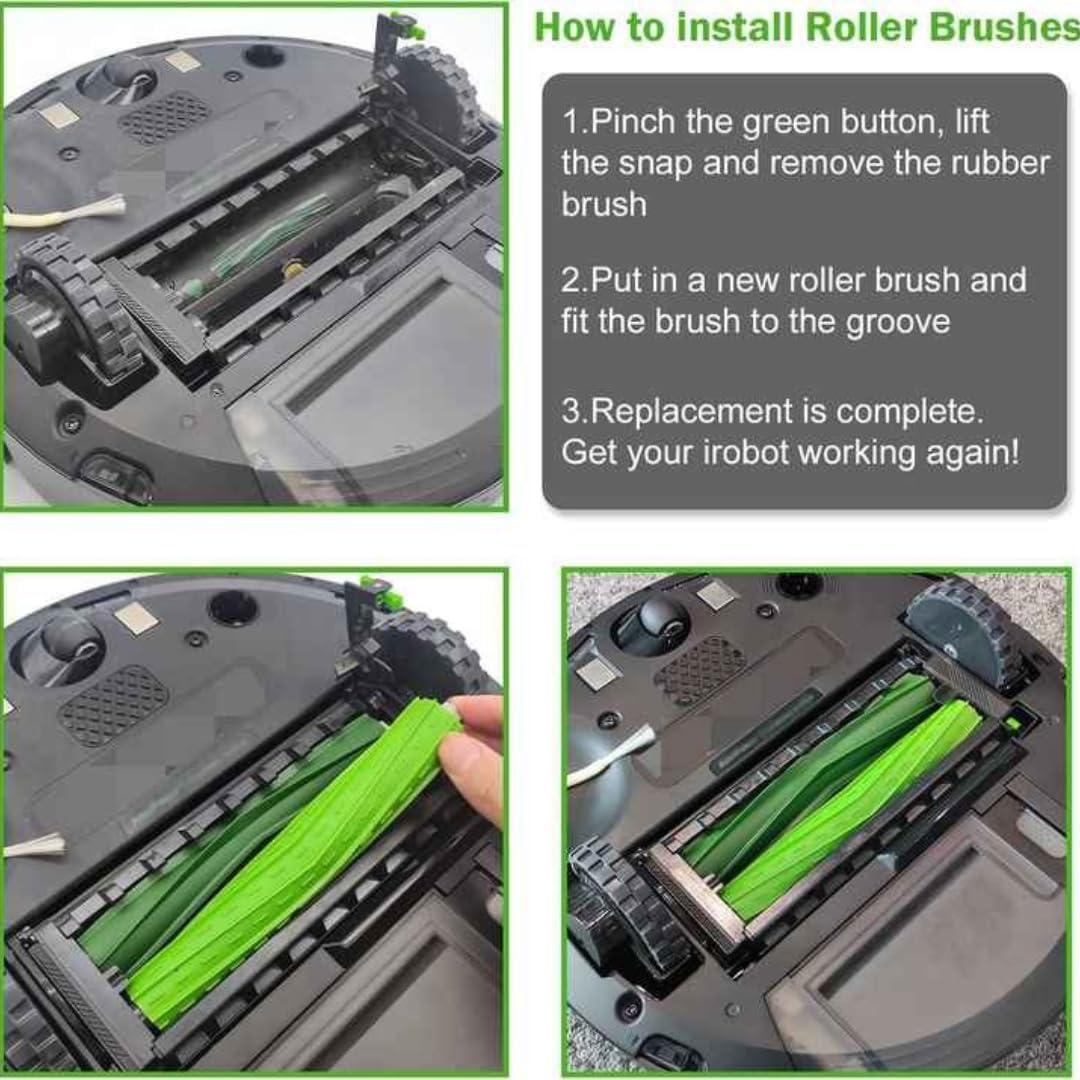 How to install Roller Brushes

1.Pinch the green button, lift the snap and remove the rubber brush

2.Put in a new roller brush and fit the brush to the groove

3.Replacement is complete. Get your irobot working again!