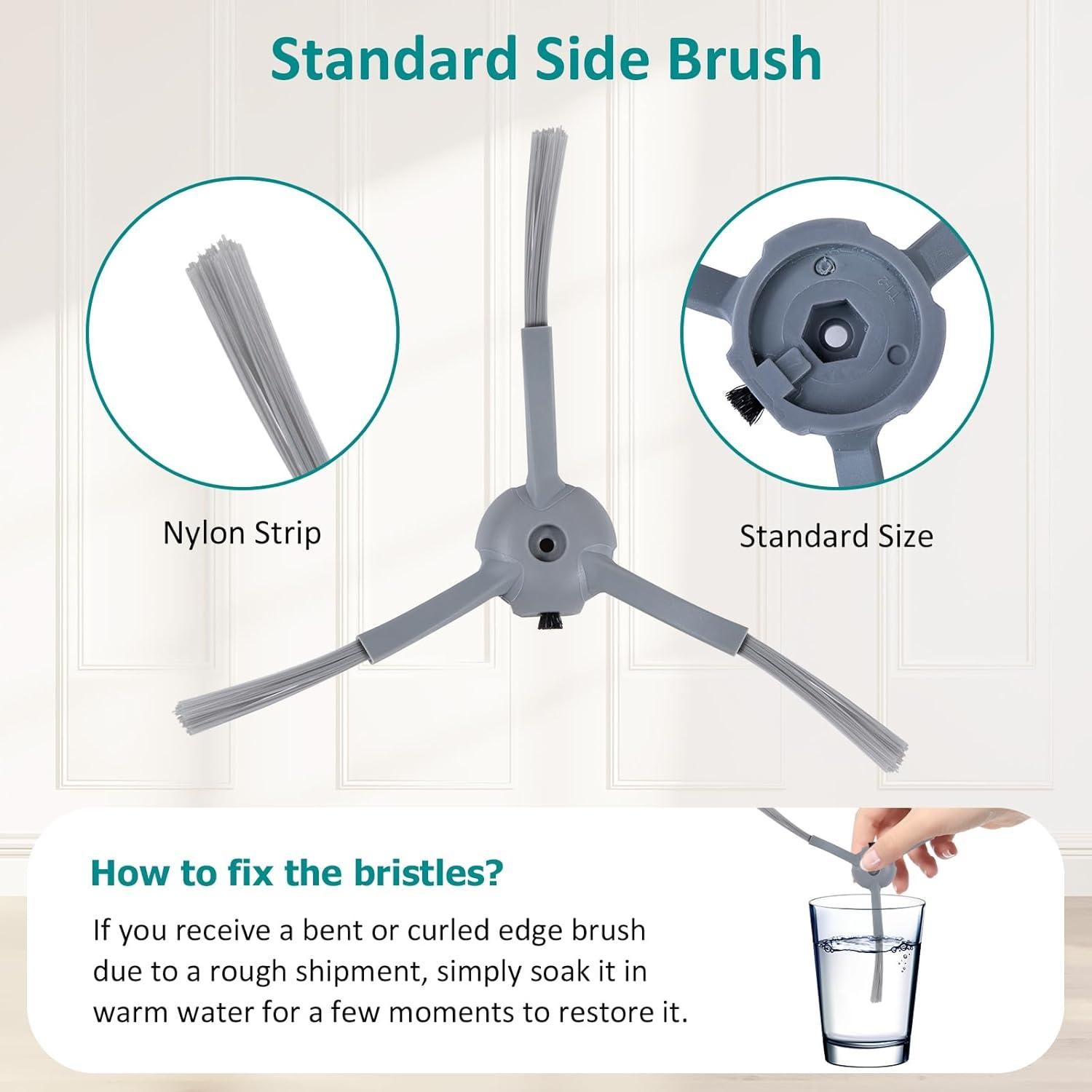 Standard Side Brush

Nylon Strip

Standard Size

How to fix the bristles?

If you receive a bent or curled edge brush due to a rough shipment, simply soak it in warm water for a few moments to restore it.