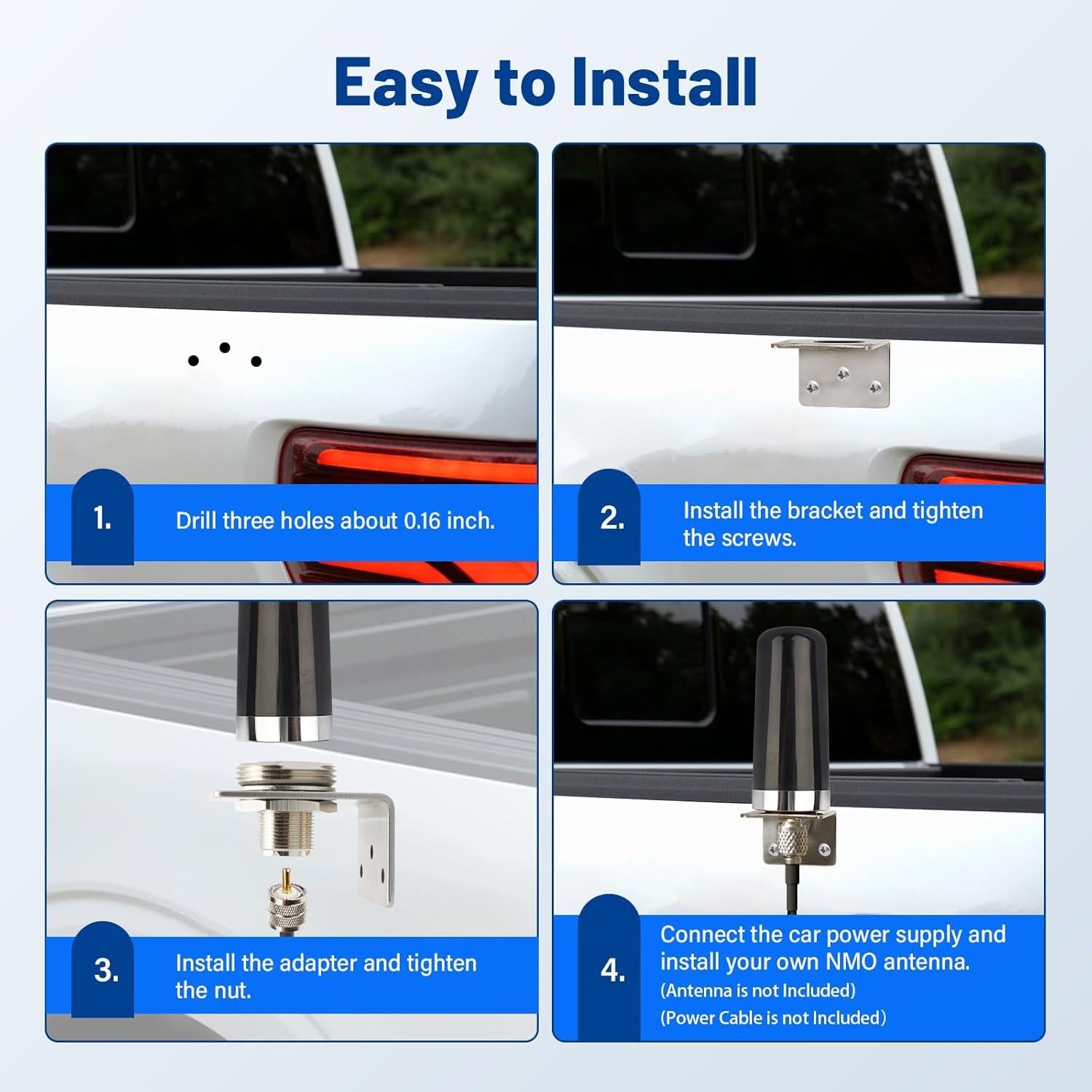 Easy to Install

1.
Drill three holes about 0.16 inch.

2.
Install the bracket and tighten the screws.

3.
Install the adapter and tighten the nut.

4.
Connect the car power supply and install your own NMO antenna.
(Antenna is not Included)
(Power Cable is not Included)