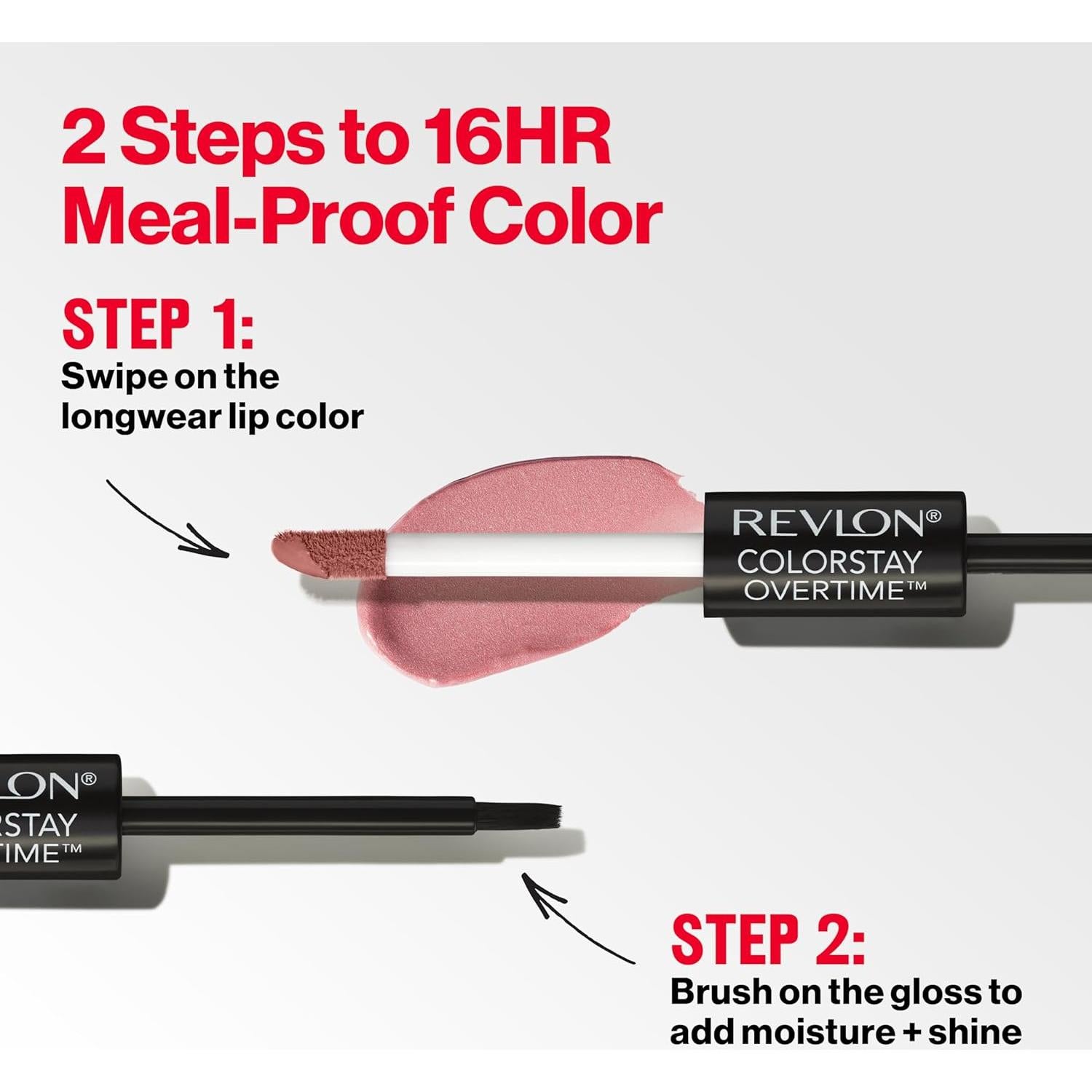 2 Steps to 16HR Meal-Proof Color

STEP 1:
Swipe on the longwear lip color

REVLON®
COLORSTAY
OVERTIME™

LON®
RSTAY
TIME™

STEP 2:
Brush on the gloss to add moisture + shine