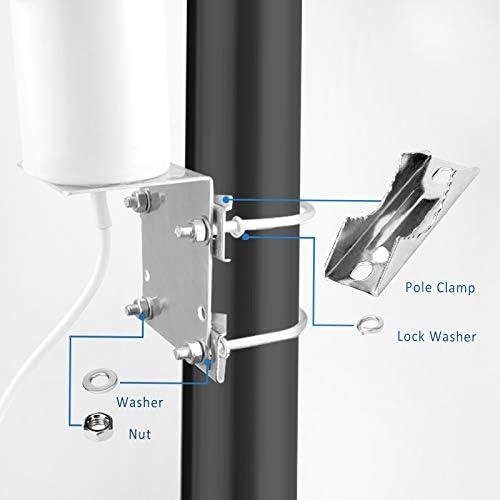 Pole Clamp

Lock Washer

Washer

Nut