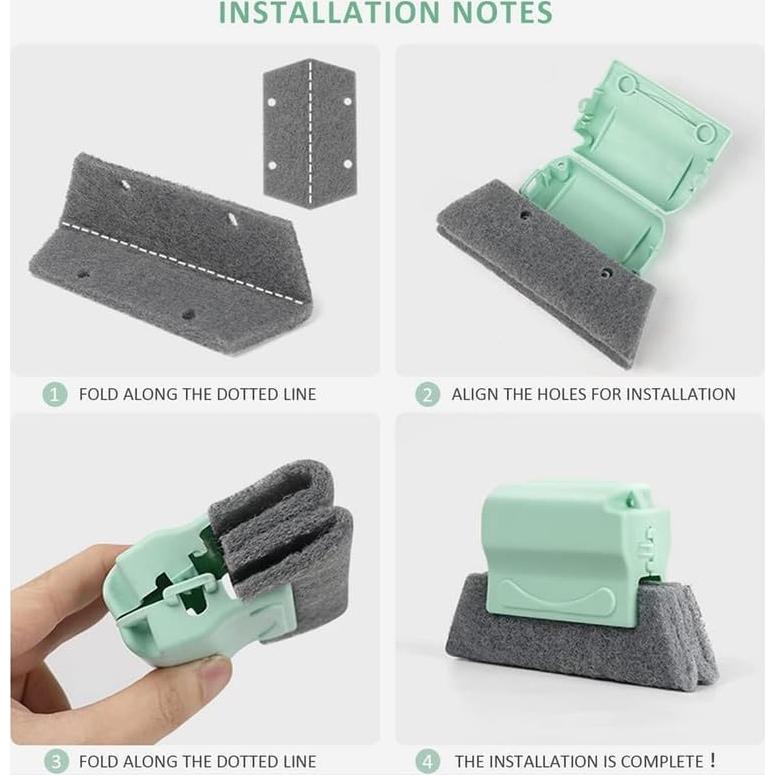 INSTALLATION NOTES

1 FOLD ALONG THE DOTTED LINE

2 ALIGN THE HOLES FOR INSTALLATION

3 FOLD ALONG THE DOTTED LINE

4 THE INSTALLATION IS COMPLETE！