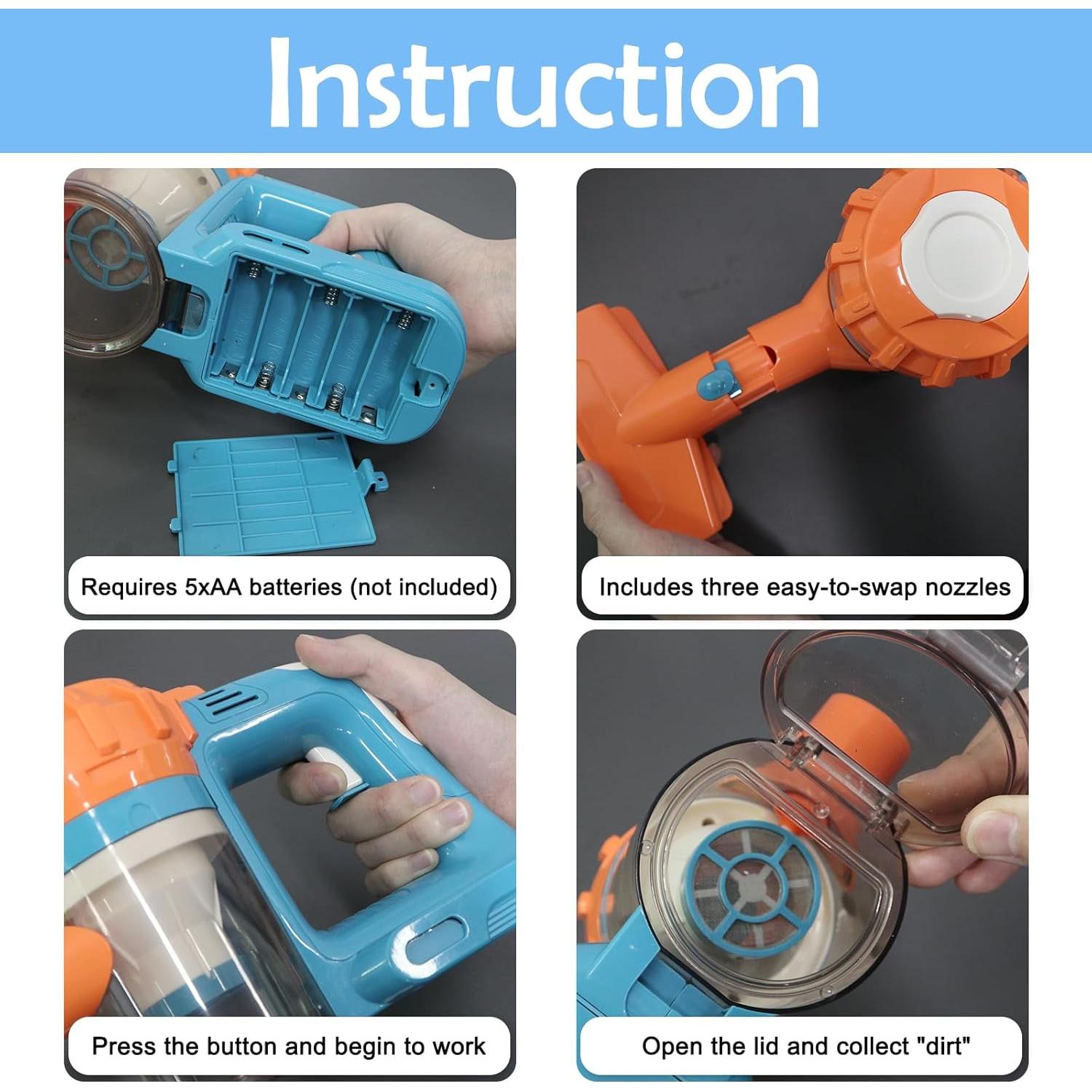 Instruction

Requires 5xAA batteries (not included)

Includes three easy-to-swap nozzles

Press the button and begin to work

Open the lid and collect "dirt"