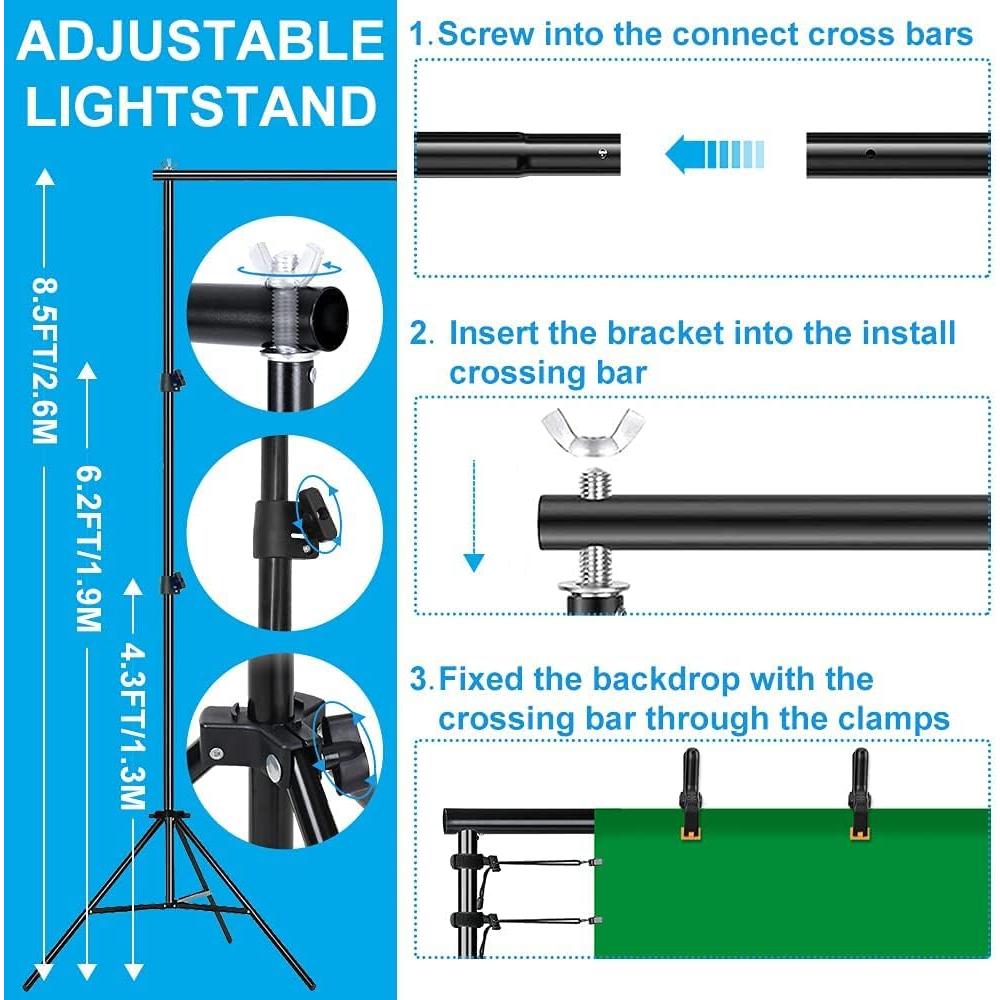 ADJUSTABLE LIGHTSTAND

8.5FT/2.6M

6.2FT/1.9M

4.3FT/1.3M

1.Screw into the connect cross bars

2. Insert the bracket into the install crossing bar

3.Fixed the backdrop with the crossing bar through the clamps