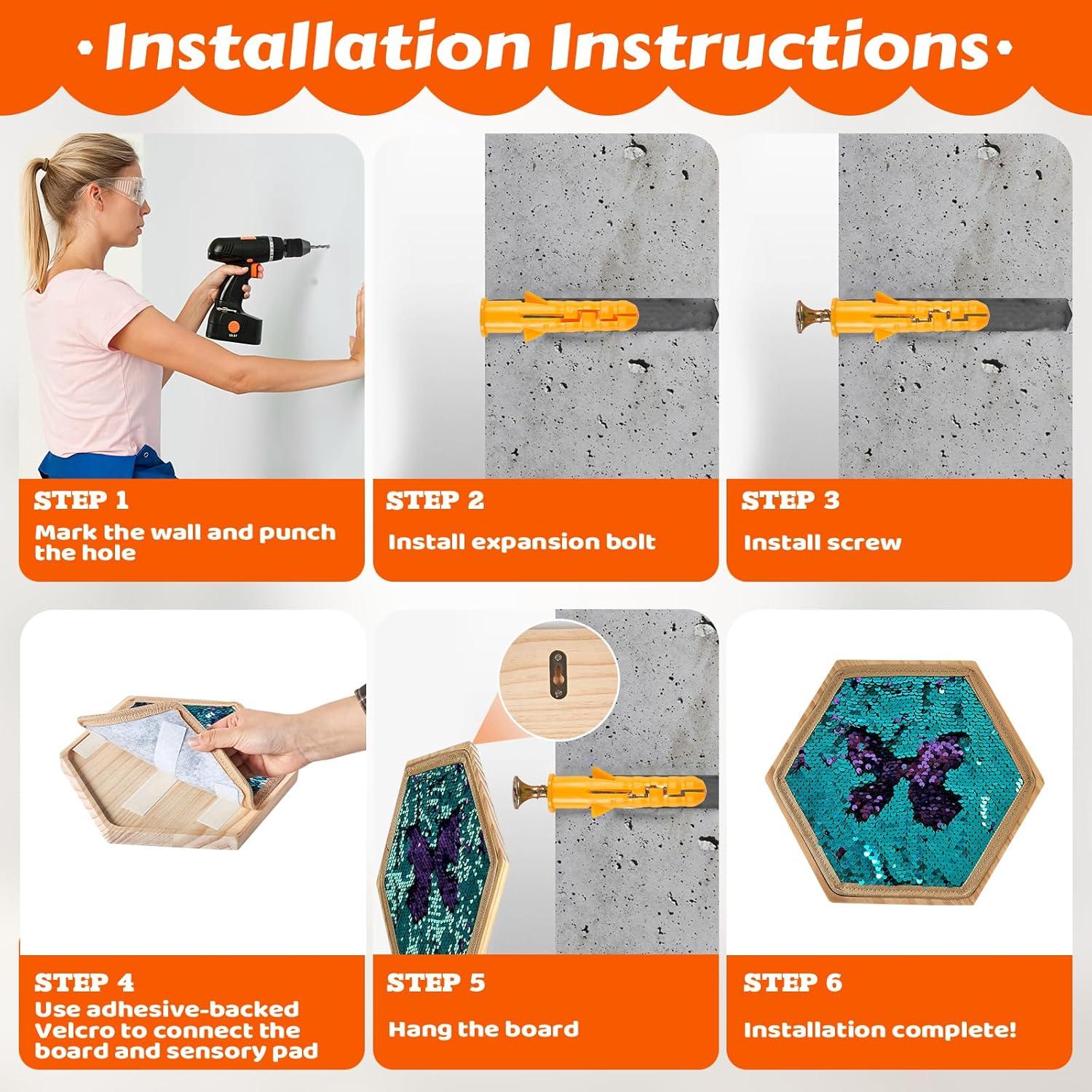 ·Installation Instructions·

STEP 1
Mark the wall and punch the hole

STEP 2
Install expansion bolt

STEP 3
Install screw

STEP 4
Use adhesive-backed Velcro to connect the board and sensory pad

STEP 5
Hang the board

STEP 6
Installation complete!