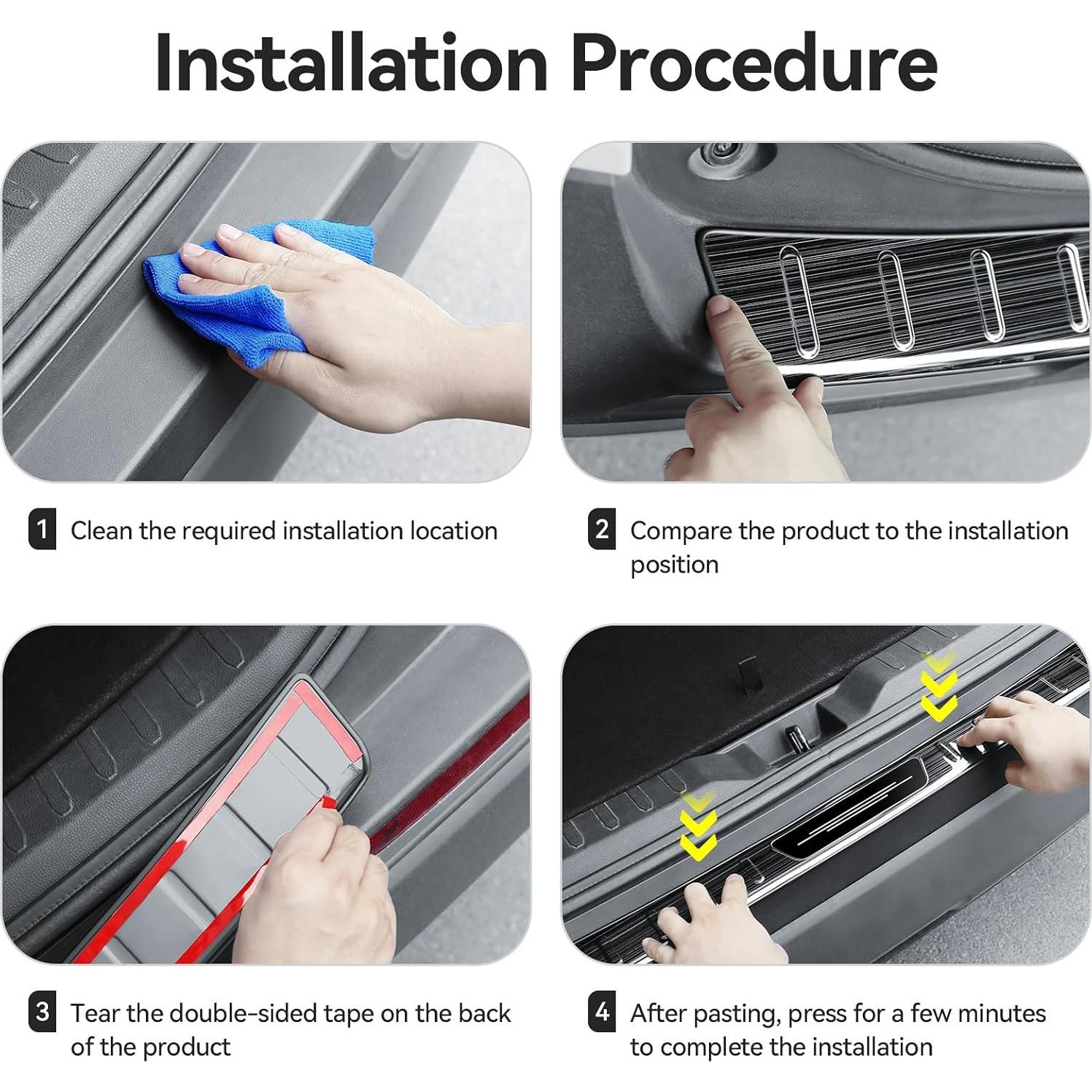 Installation Procedure

1 Clean the required installation location

2 Compare the product to the installation position

3 Tear the double-sided tape on the back of the product

4 After pasting, press for a few minutes to complete the installation