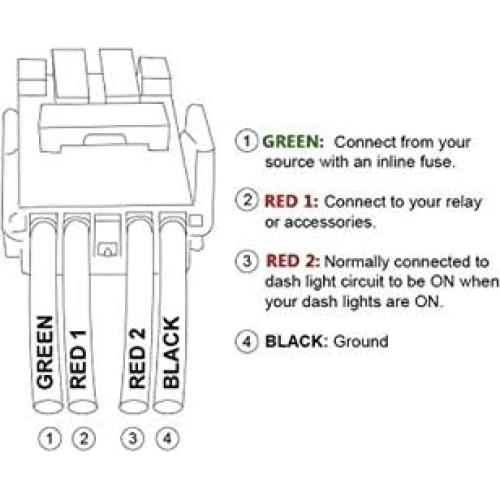 GREEN
RED 1
RED 2
BLACK

1 2 3 4

1 GREEN: Connect from your source with an inline fuse.

2 RED 1: Connect to your relay or accessories.

3 RED 2: Normally connected to dash light circuit to be ON when your dash lights are ON.

4 BLACK: Ground