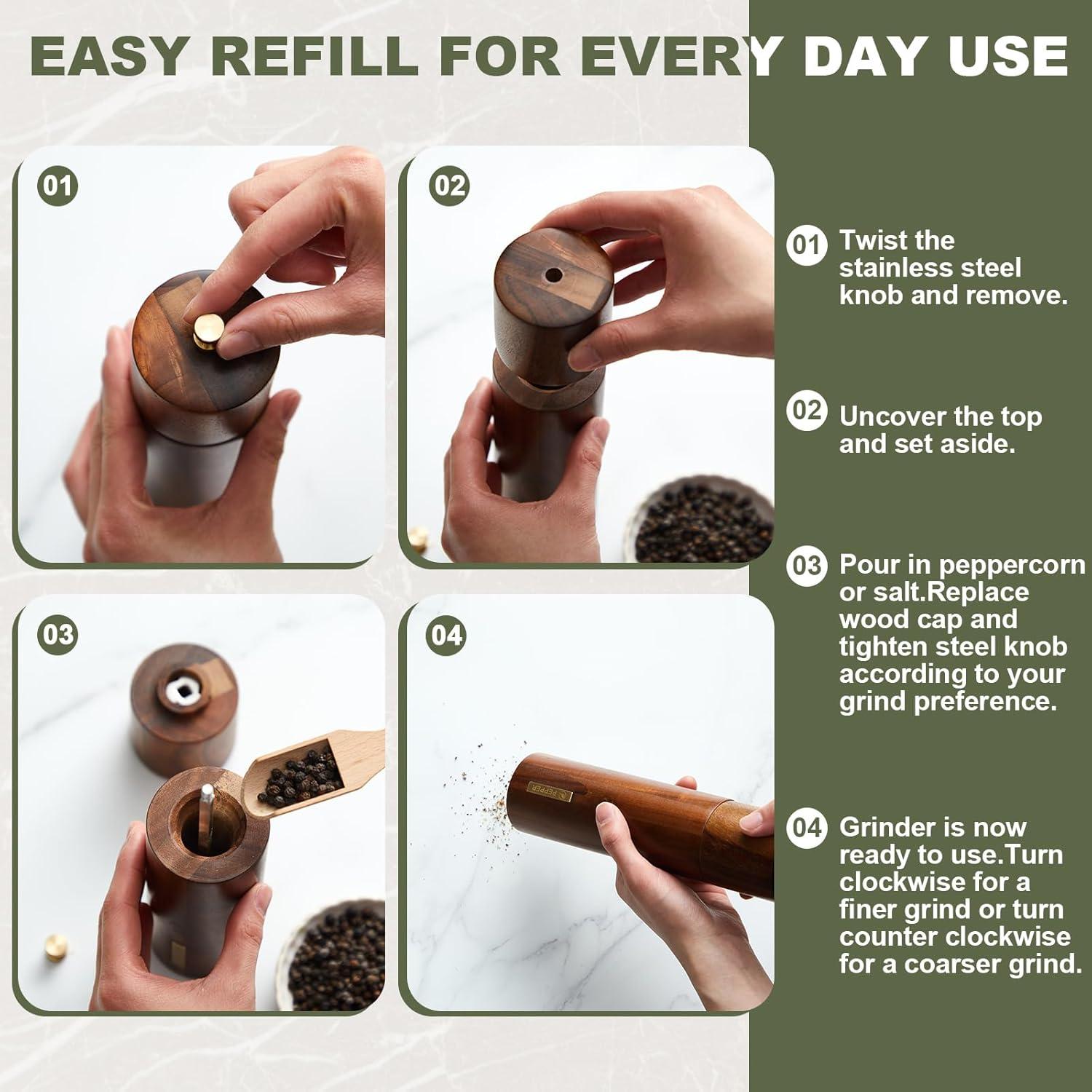 EASY REFILL FOR EVERY DAY USE

01

02

03

04

PEPPER

01 Twist the stainless steel knob and remove.

02 Uncover the top and set aside.

03 Pour in peppercorn or salt.Replace wood cap and tighten steel knob according to your grind preference.

04 Grinder is now ready to use.Turn clockwise for a finer grind or turn counter clockwise for a coarser grind.