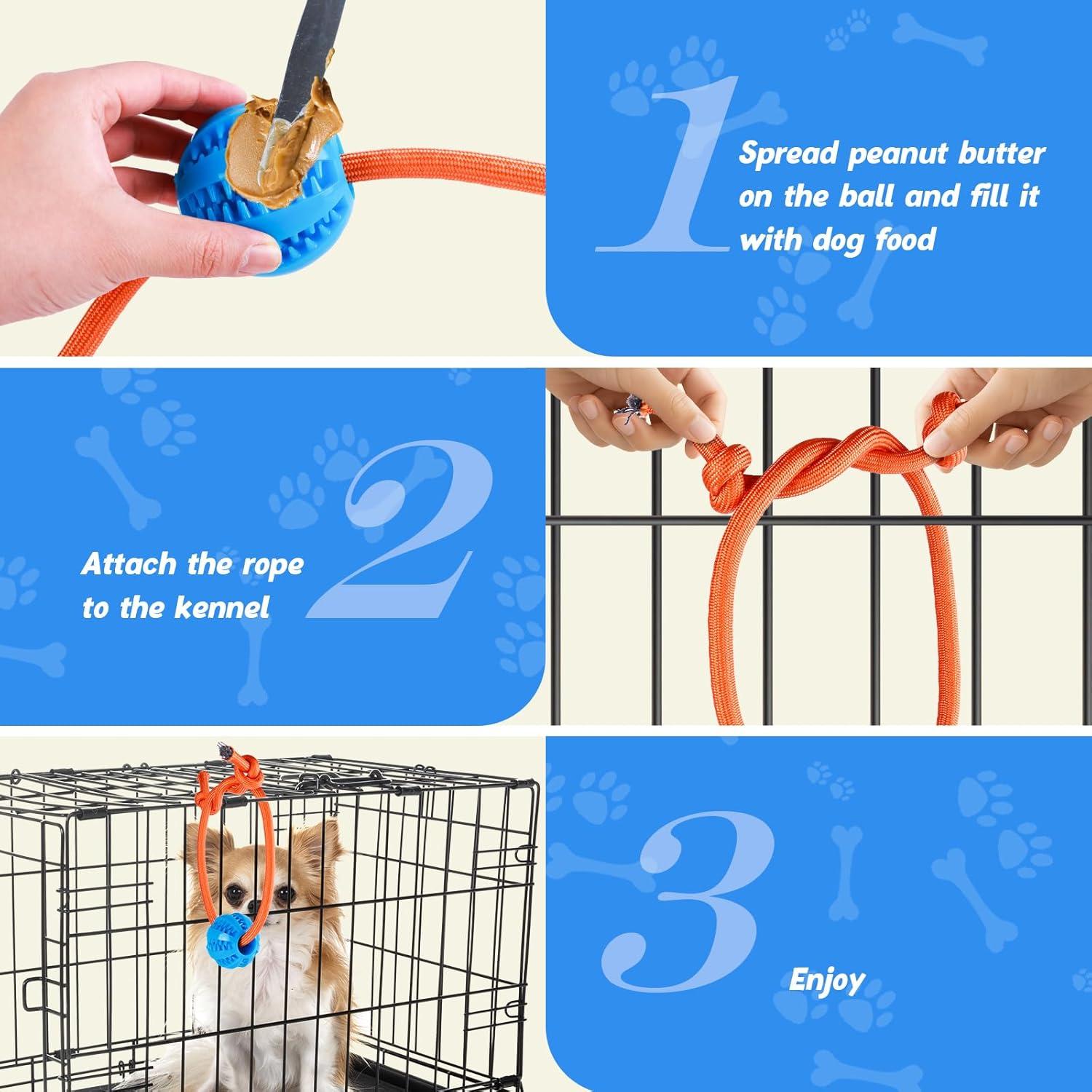 1

Spread peanut butter on the ball and fill it with dog food

2

Attach the rope to the kennel

3

Enjoy