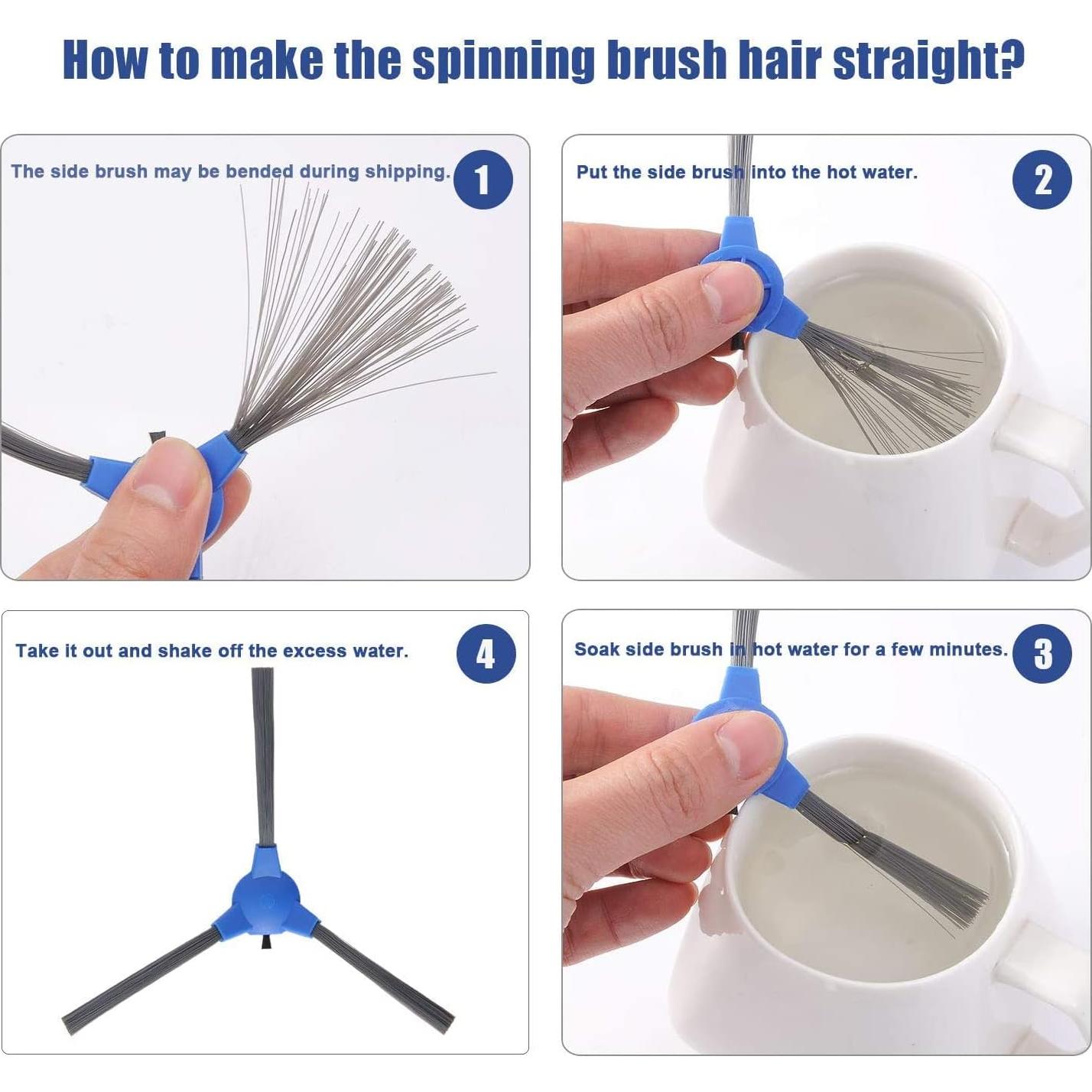 How to make the spinning brush hair straight?

The side brush may be bended during shipping.

1

Put the side brush into the hot water.

2

Take it out and shake off the excess water.

4

Soak side brush in hot water for a few minutes.

3