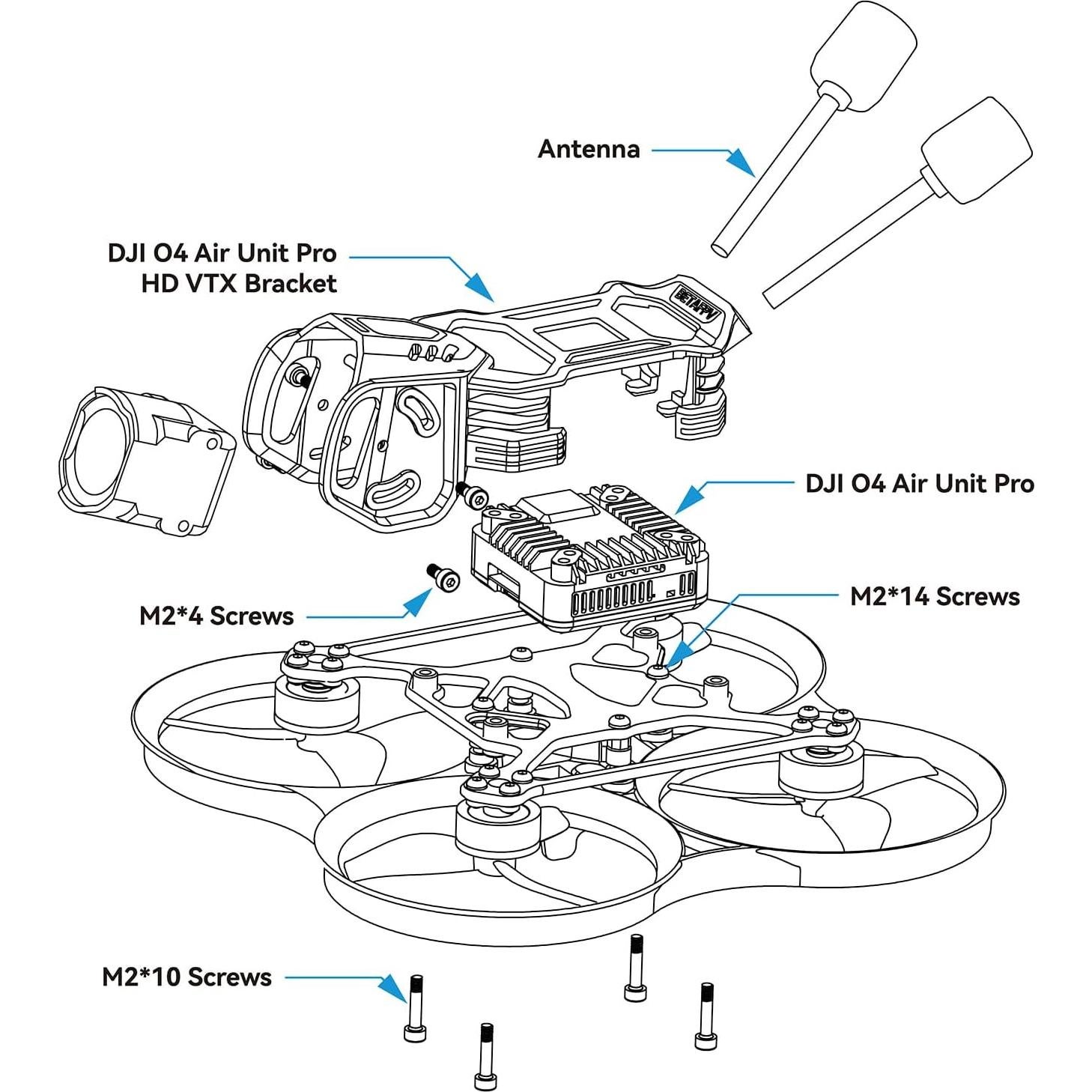 Antenna

DJI O4 Air Unit Pro
HD VTX Bracket

BETAFPV

DJI O4 Air Unit Pro

M2*4 Screws

M2*14 Screws

M2*10 Screws