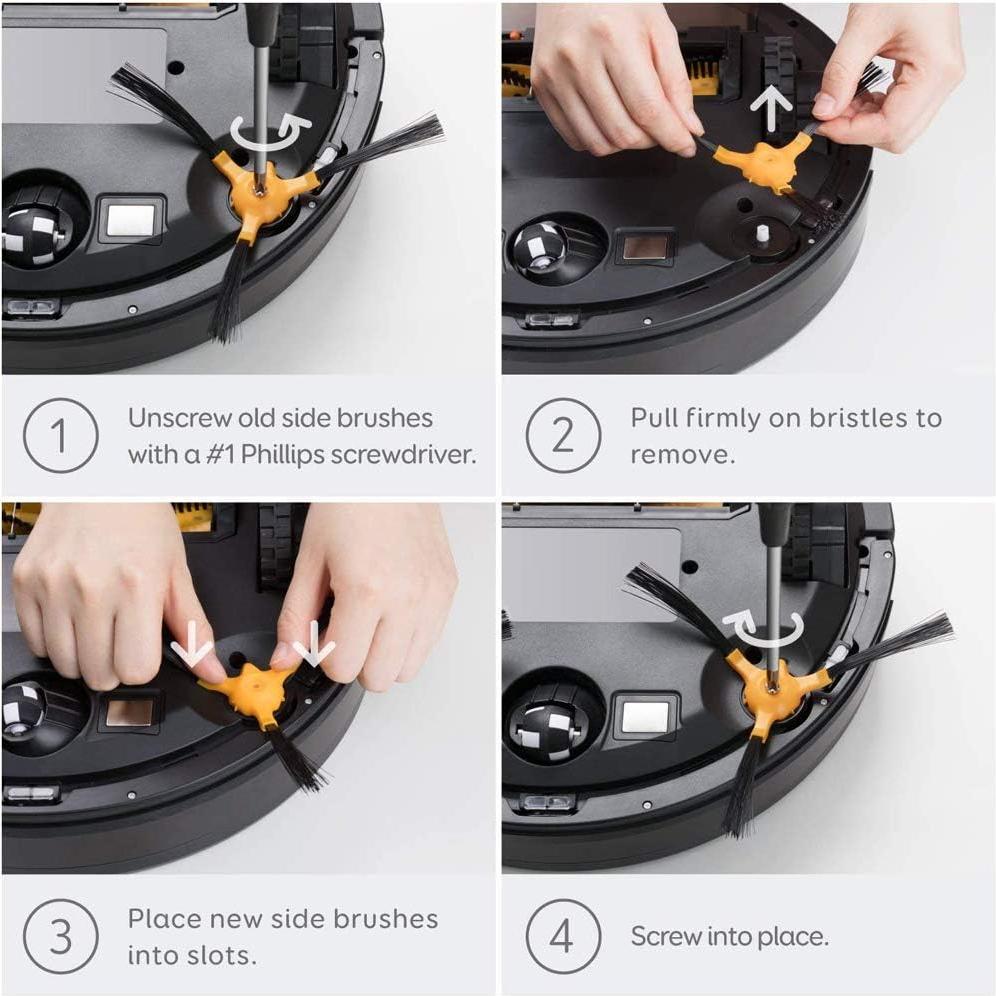 1 Unscrew old side brushes with a #1 Phillips screwdriver.

2 Pull firmly on bristles to remove.

3 Place new side brushes into slots.

4 Screw into place.