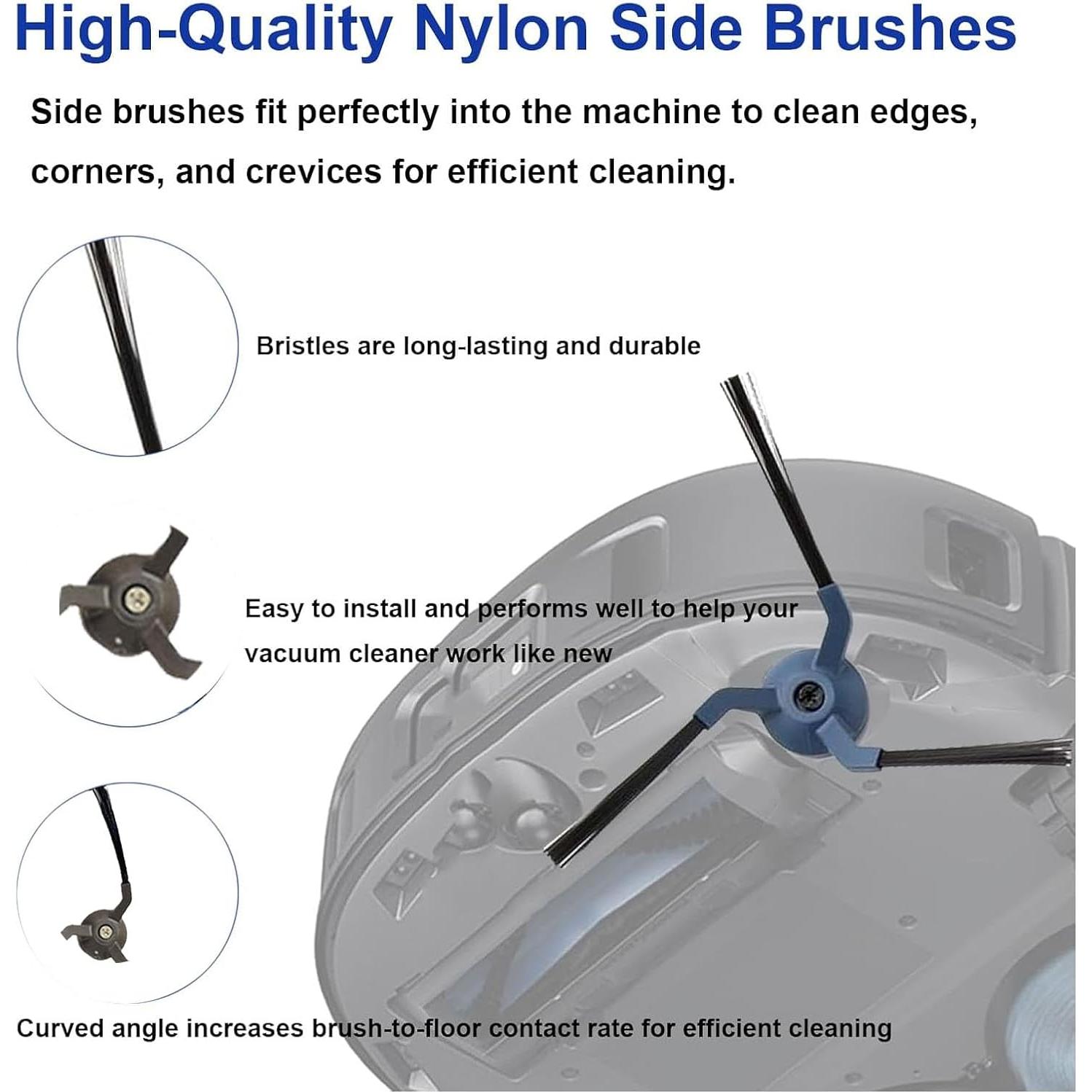 High-Quality Nylon Side Brushes

Side brushes fit perfectly into the machine to clean edges, corners, and crevices for efficient cleaning.

Bristles are long-lasting and durable

Easy to install and performs well to help your vacuum cleaner work like new

Curved angle increases brush-to-floor contact rate for efficient cleaning