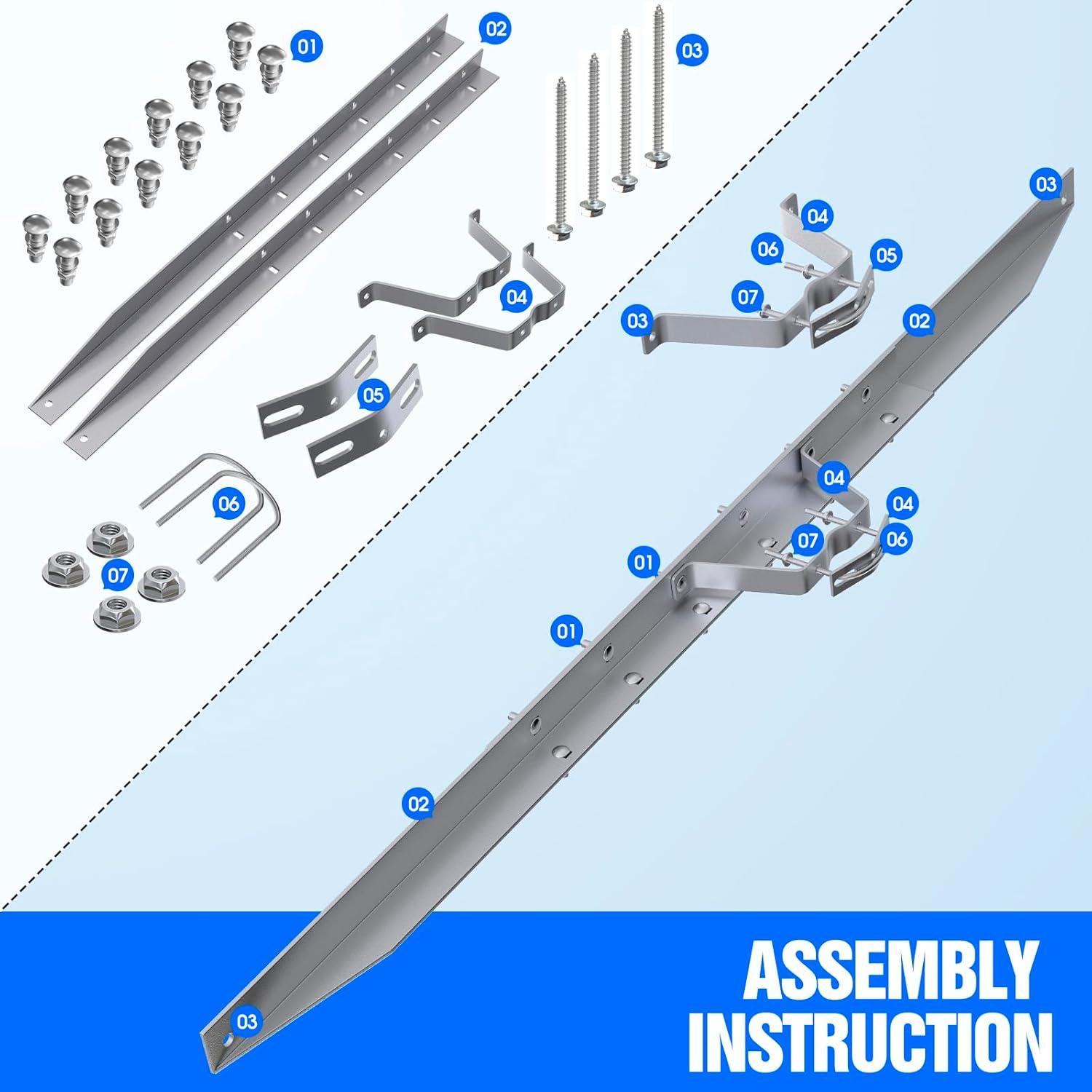 01
02
03
04
05
06
07
03
04
06
05
07
03
02
04
04
07
06
01
01
02
03
ASSEMBLY INSTRUCTION