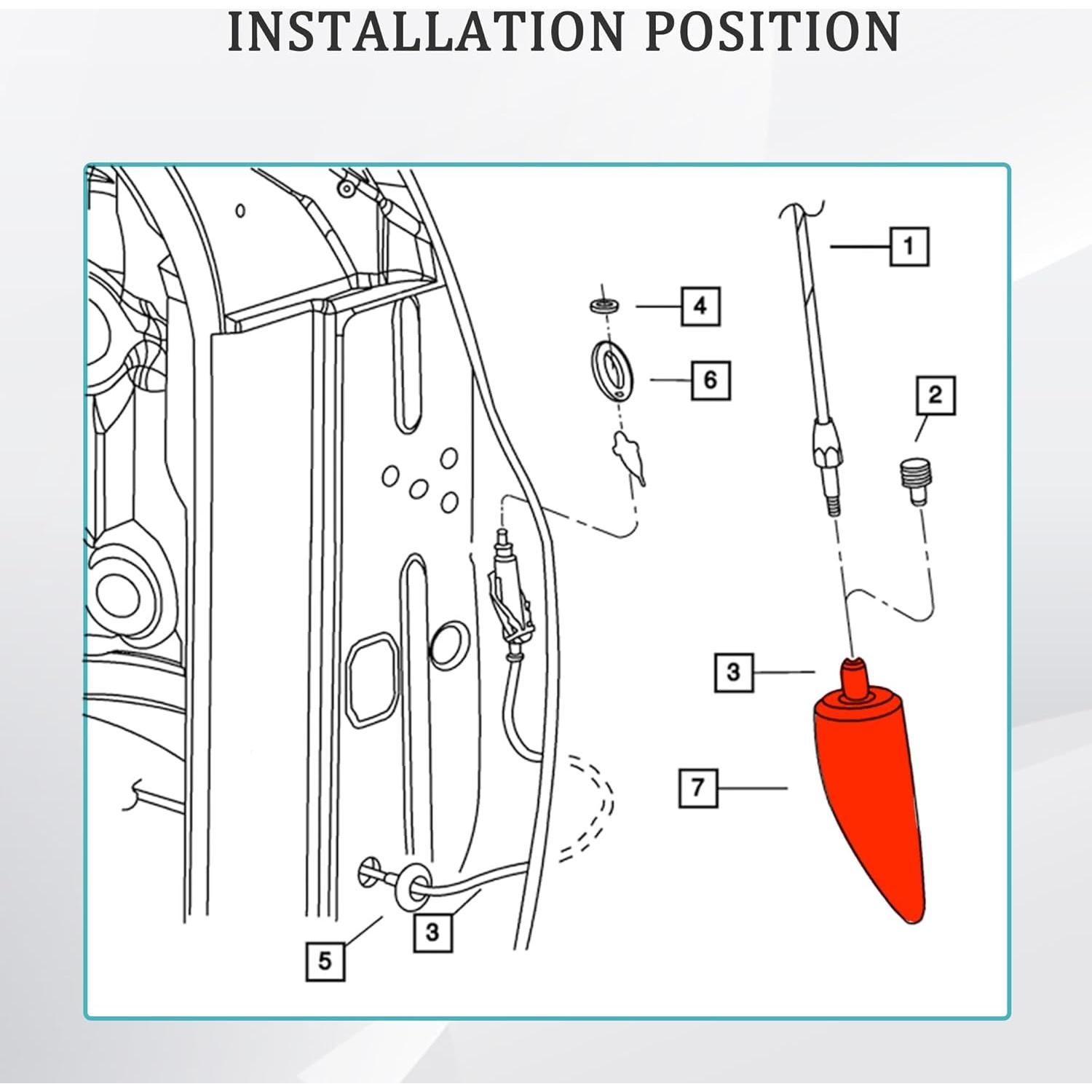 INSTALLATION POSITION

1

4

6

2

3

7

3

5