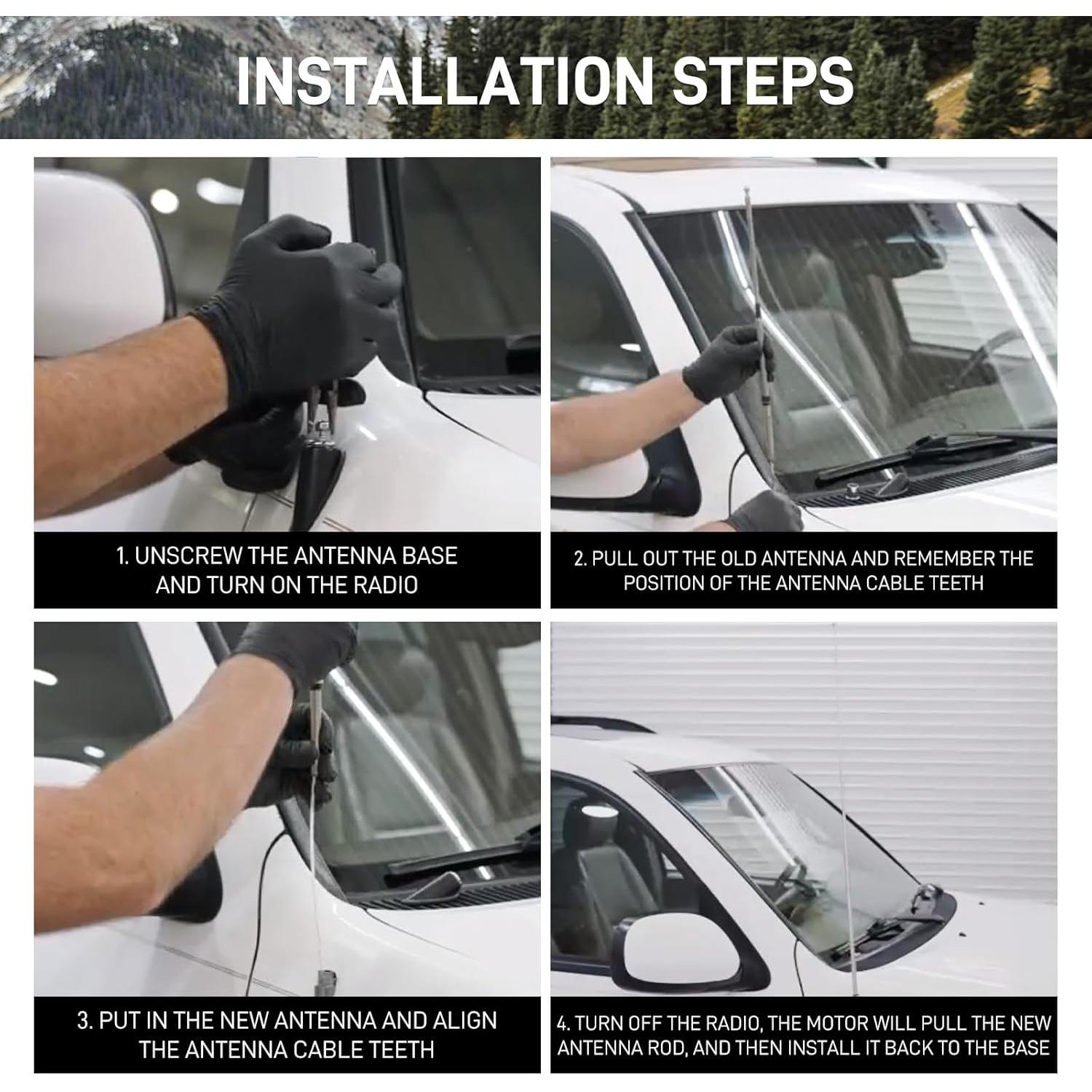 INSTALLATION STEPS

1. UNSCREW THE ANTENNA BASE AND TURN ON THE RADIO

2. PULL OUT THE OLD ANTENNA AND REMEMBER THE POSITION OF THE ANTENNA CABLE TEETH

3. PUT IN THE NEW ANTENNA AND ALIGN THE ANTENNA CABLE TEETH

4. TURN OFF THE RADIO, THE MOTOR WILL PULL THE NEW ANTENNA ROD, AND THEN INSTALL IT BACK TO THE BASE