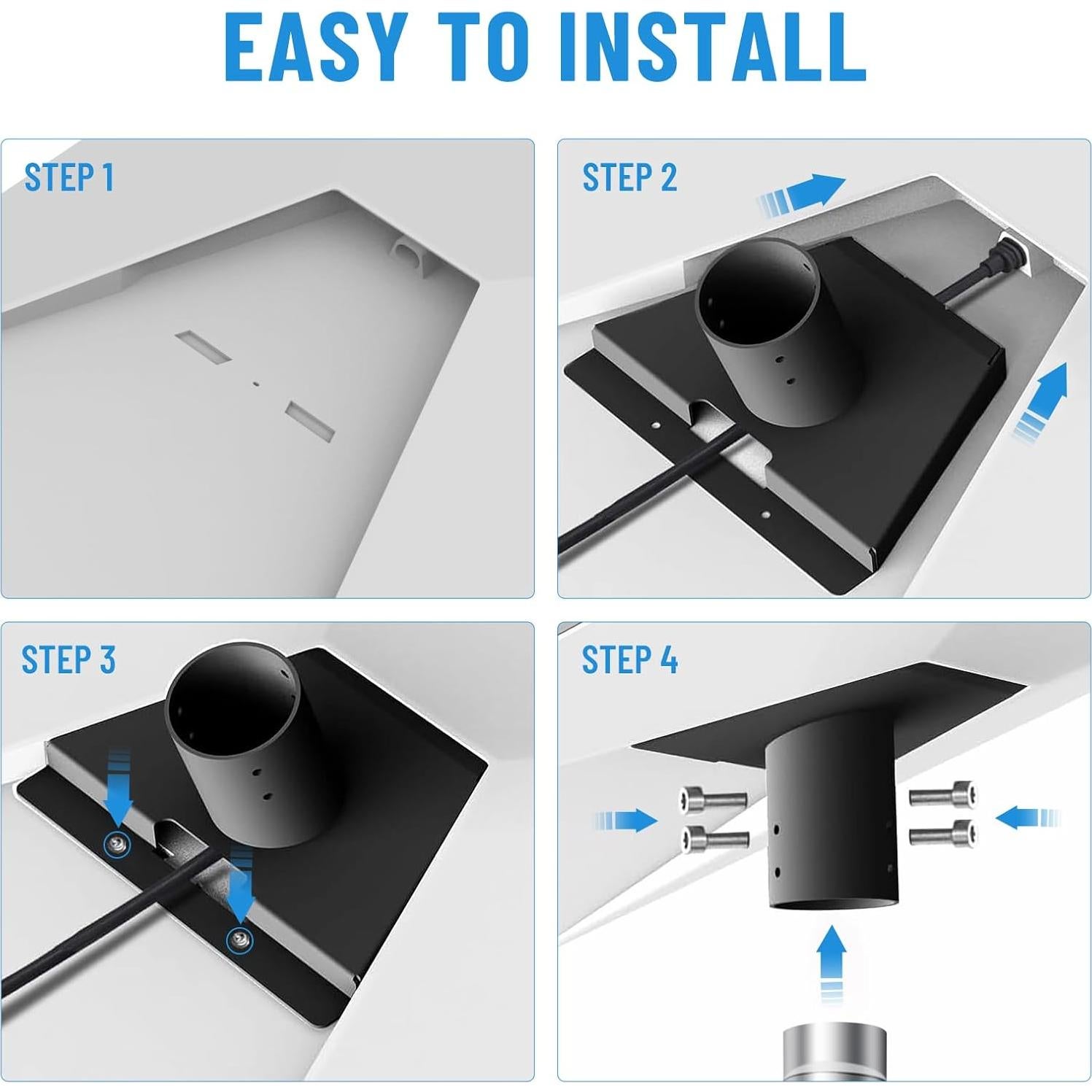 EASY TO INSTALL

STEP 1

STEP 2

STEP 3

STEP 4