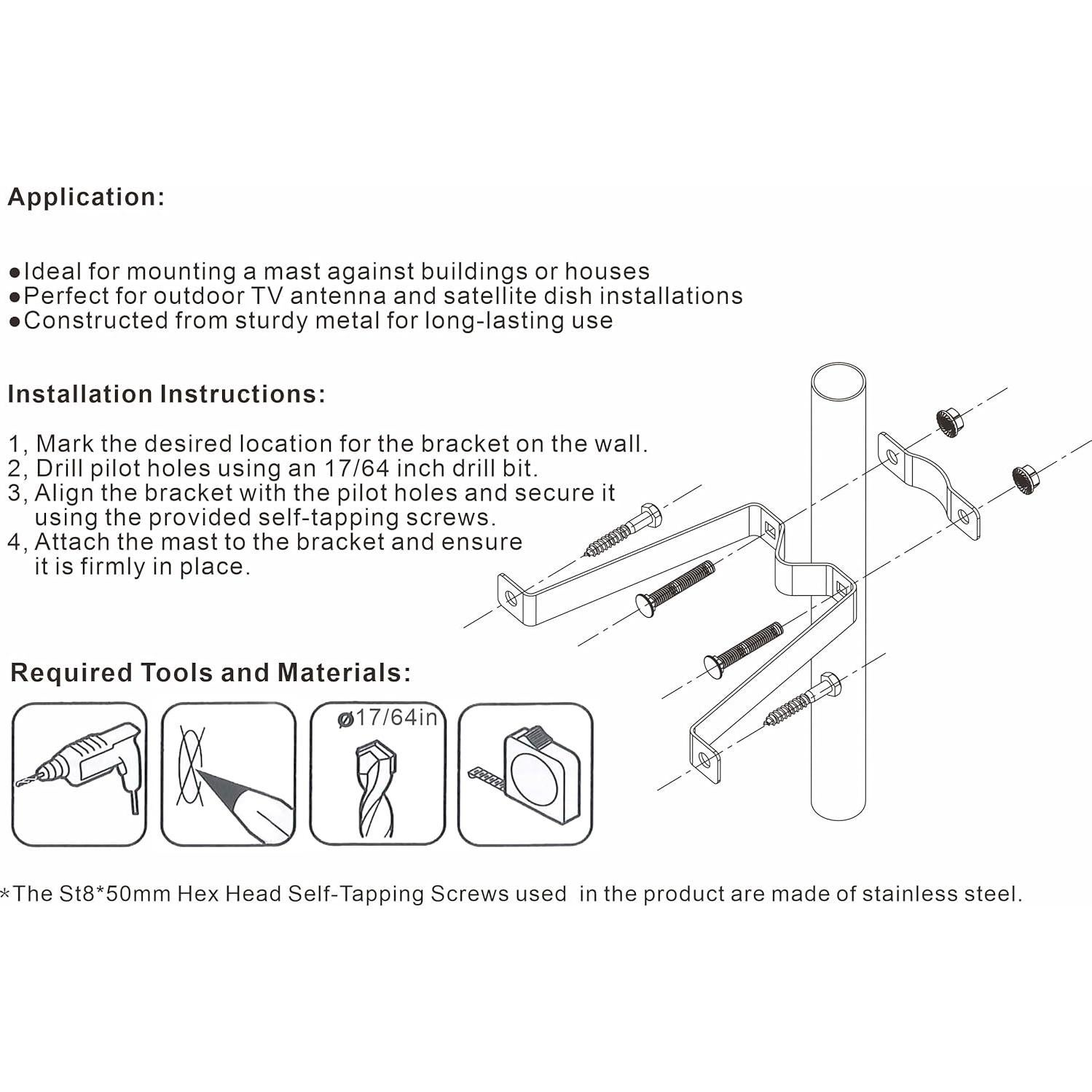 Application:

●Ideal for mounting a mast against buildings or houses
●Perfect for outdoor TV antenna and satellite dish installations
●Constructed from sturdy metal for long-lasting use

Installation Instructions:

1, Mark the desired location for the bracket on the wall.
2, Drill pilot holes using an 17/64 inch drill bit.
3, Align the bracket with the pilot holes and secure it using the provided self-tapping screws.
4, Attach the mast to the bracket and ensure it is firmly in place.

Required Tools and Materials:

ø17/64in

*The St8*50mm Hex Head Self-Tapping Screws used in the product are made of stainless steel.