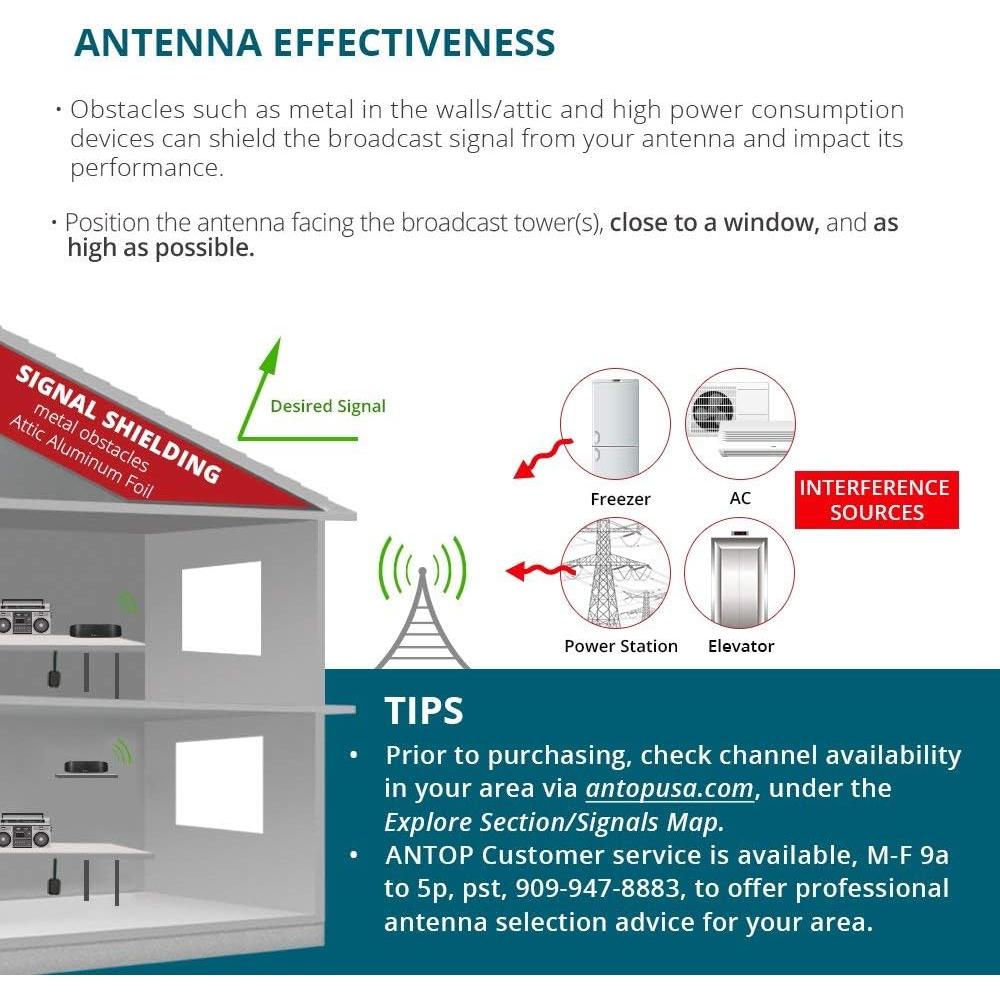 ANTENNA EFFECTIVENESS

• Obstacles such as metal in the walls/attic and high power consumption devices can shield the broadcast signal from your antenna and impact its performance.

• Position the antenna facing the broadcast tower(s), close to a window, and as high as possible.

SIGNAL SHIELDING
metal obstacles
Attic Aluminum Foil

Desired Signal

Freezer

AC

INTERFERENCE SOURCES

Power Station

Elevator

TIPS

• Prior to purchasing, check channel availability in your area via antopusa.com, under the Explore Section/Signals Map.

• ANTOP Customer service is available, M-F 9a to 5p, pst, 909-947-8883, to offer professional antenna selection advice for your area.