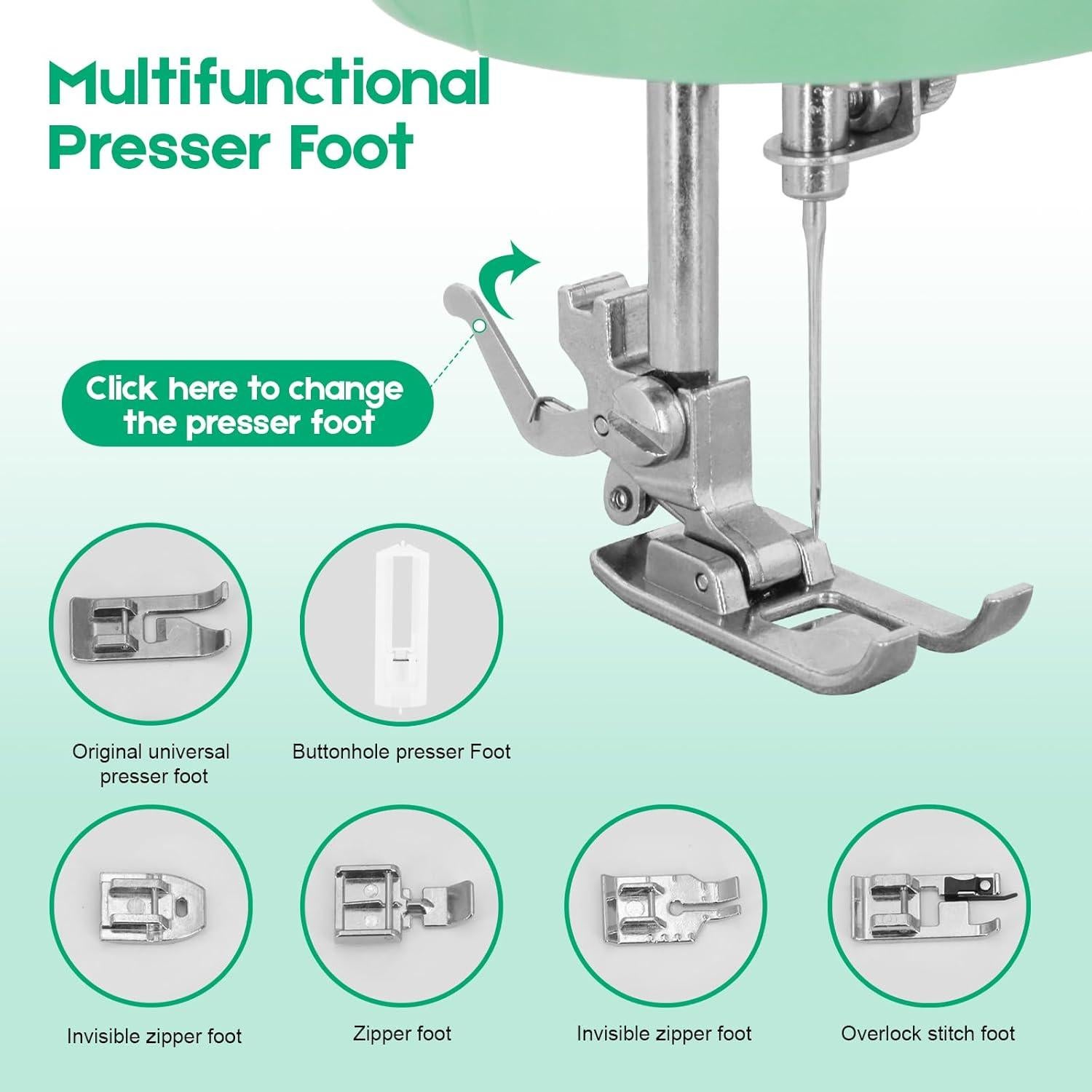 Multifunctional Presser Foot

Click here to change the presser foot

Original universal presser foot

Buttonhole presser Foot

Invisible zipper foot

Zipper foot

Invisible zipper foot

Overlock stitch foot